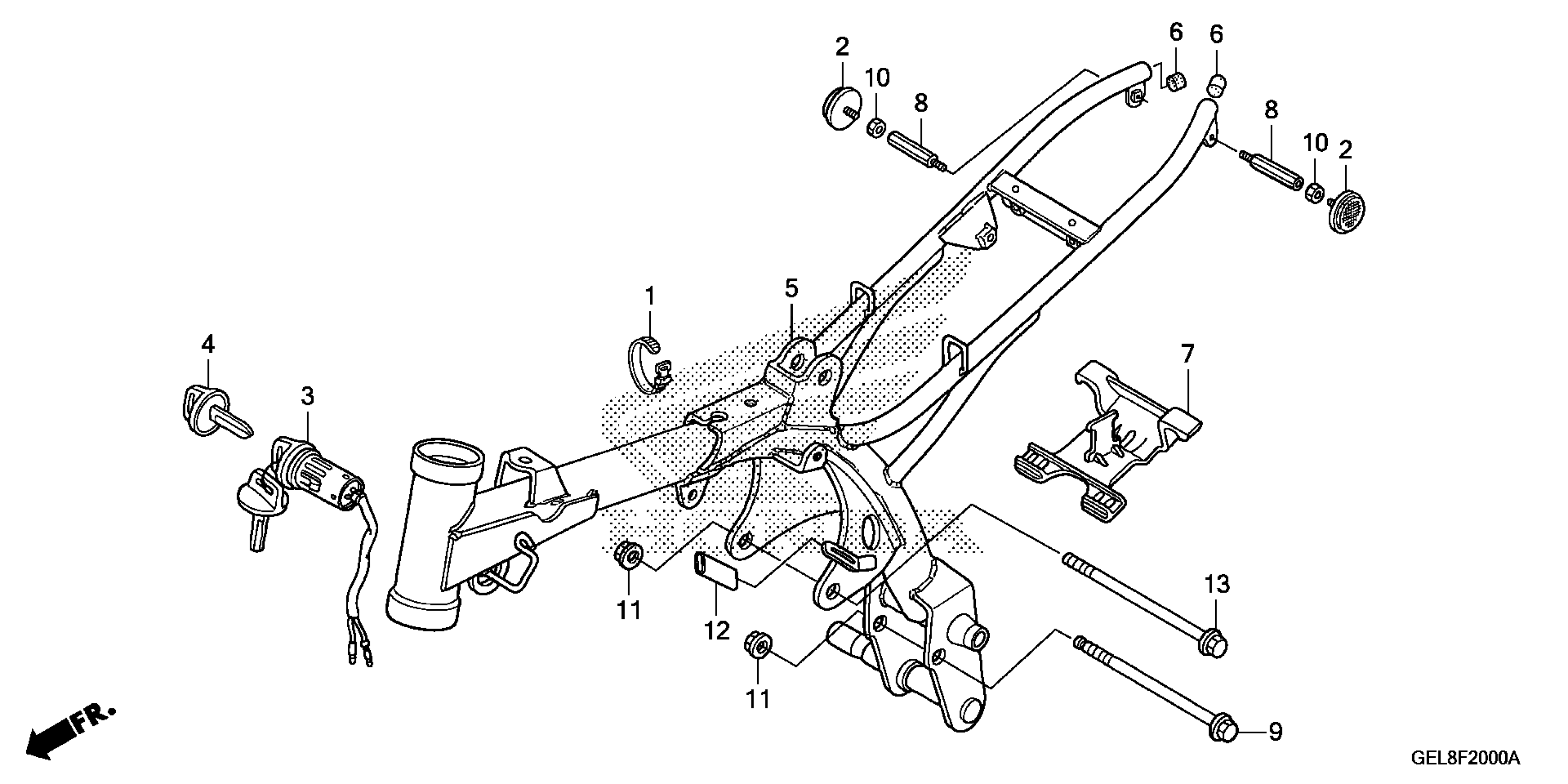 2
10
8
6
6
8
10
2
1
5
4
3
7
11
12
11
13
9
FR.
GEL8F2000A