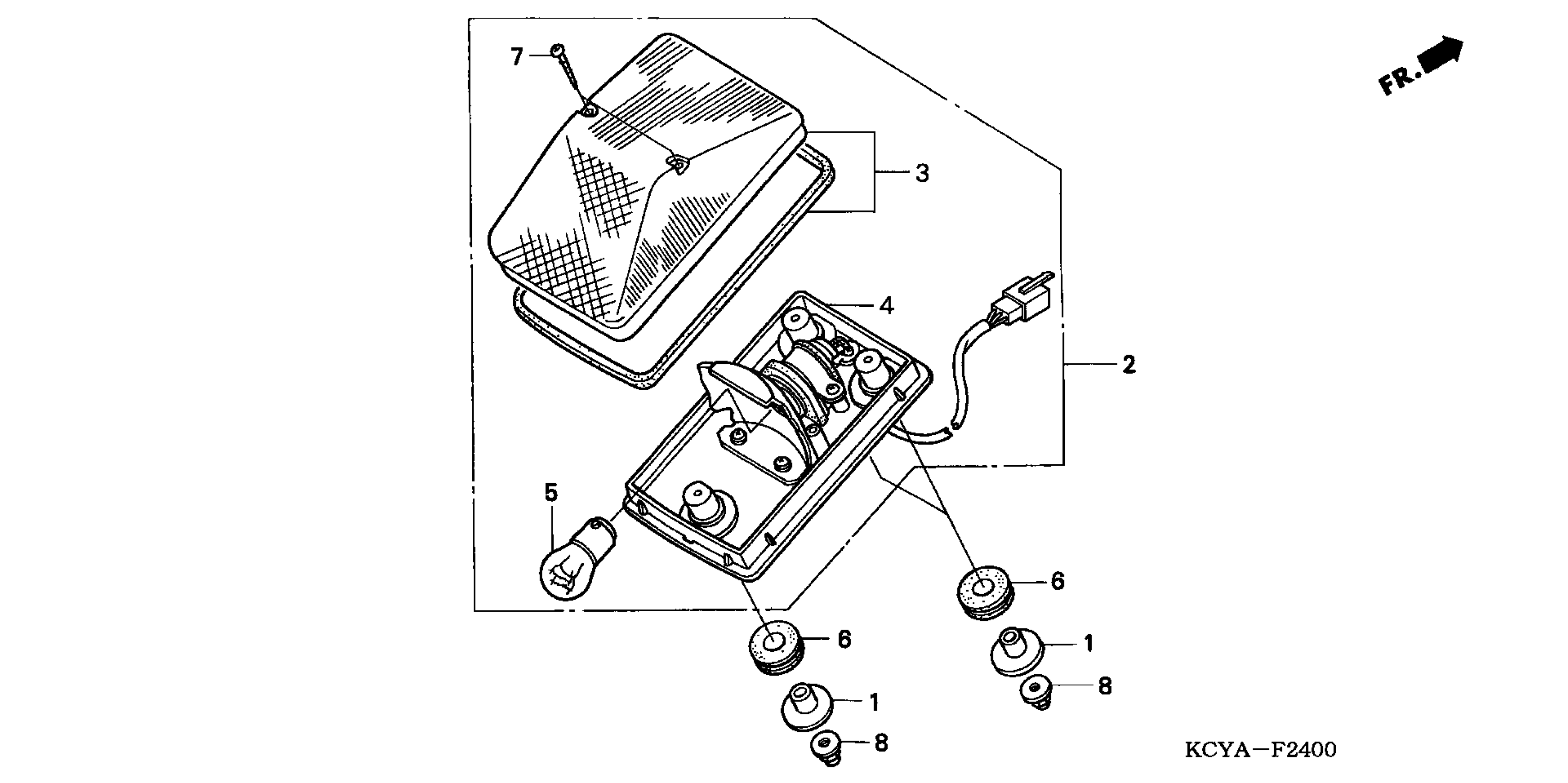 FR.

7

3

4

2

5

6

6

1

8

1

8

KCYA—F2400