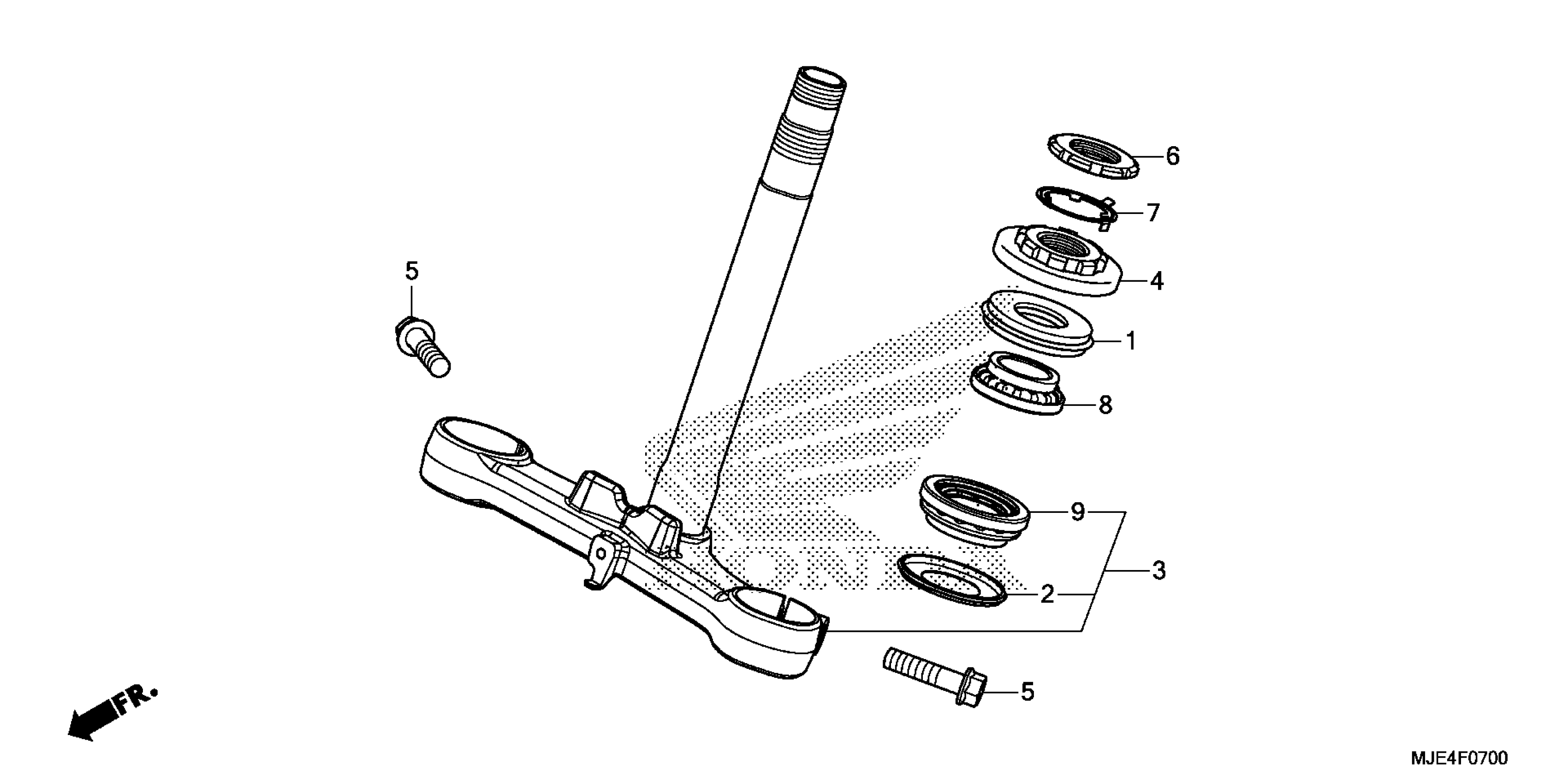 6
7
5
4
1
8
9
3
2
5
FR.
MJE4F0700