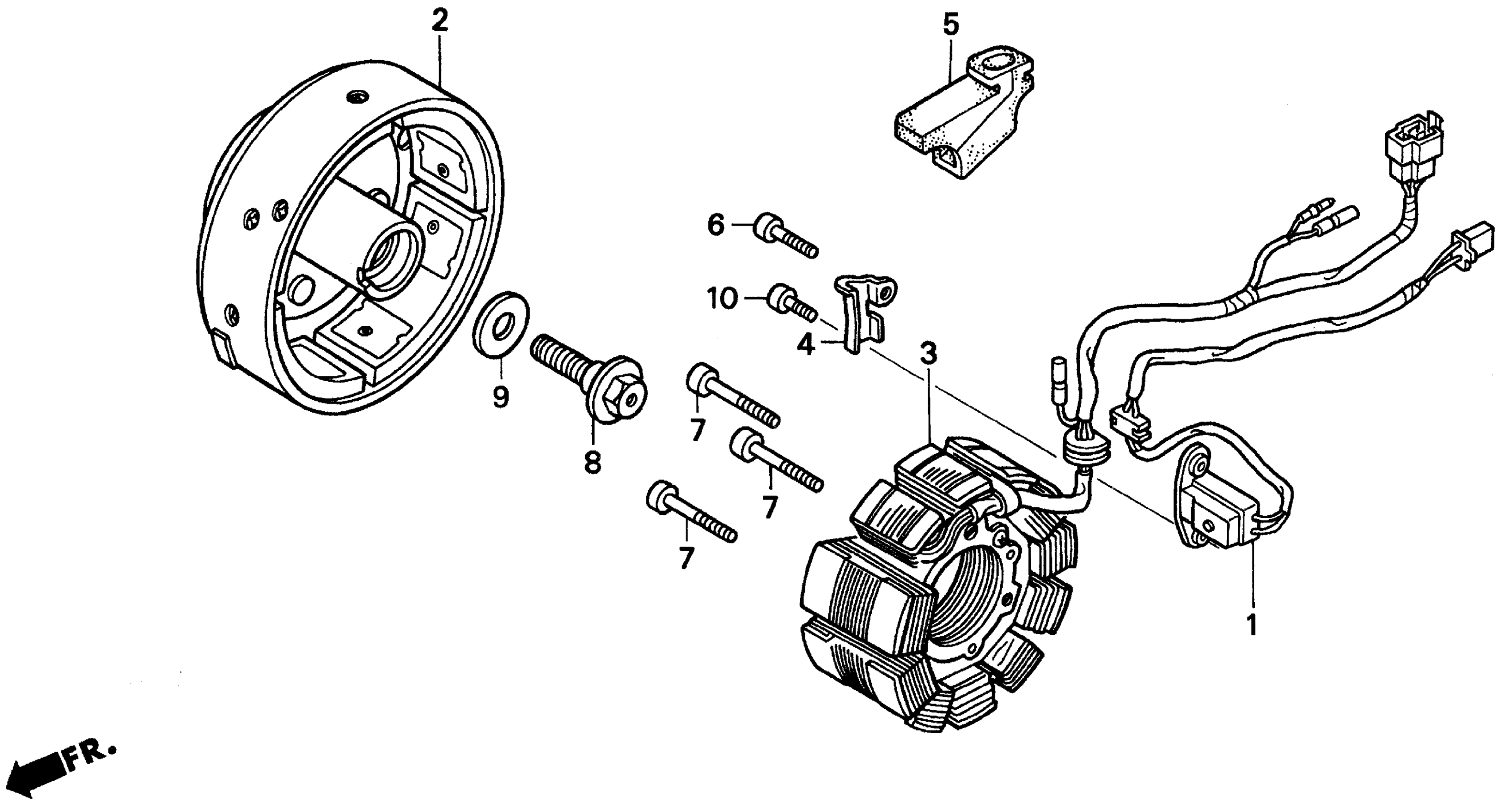 2
5
6
10
4
3
9
8
7
7
7
1
FR.