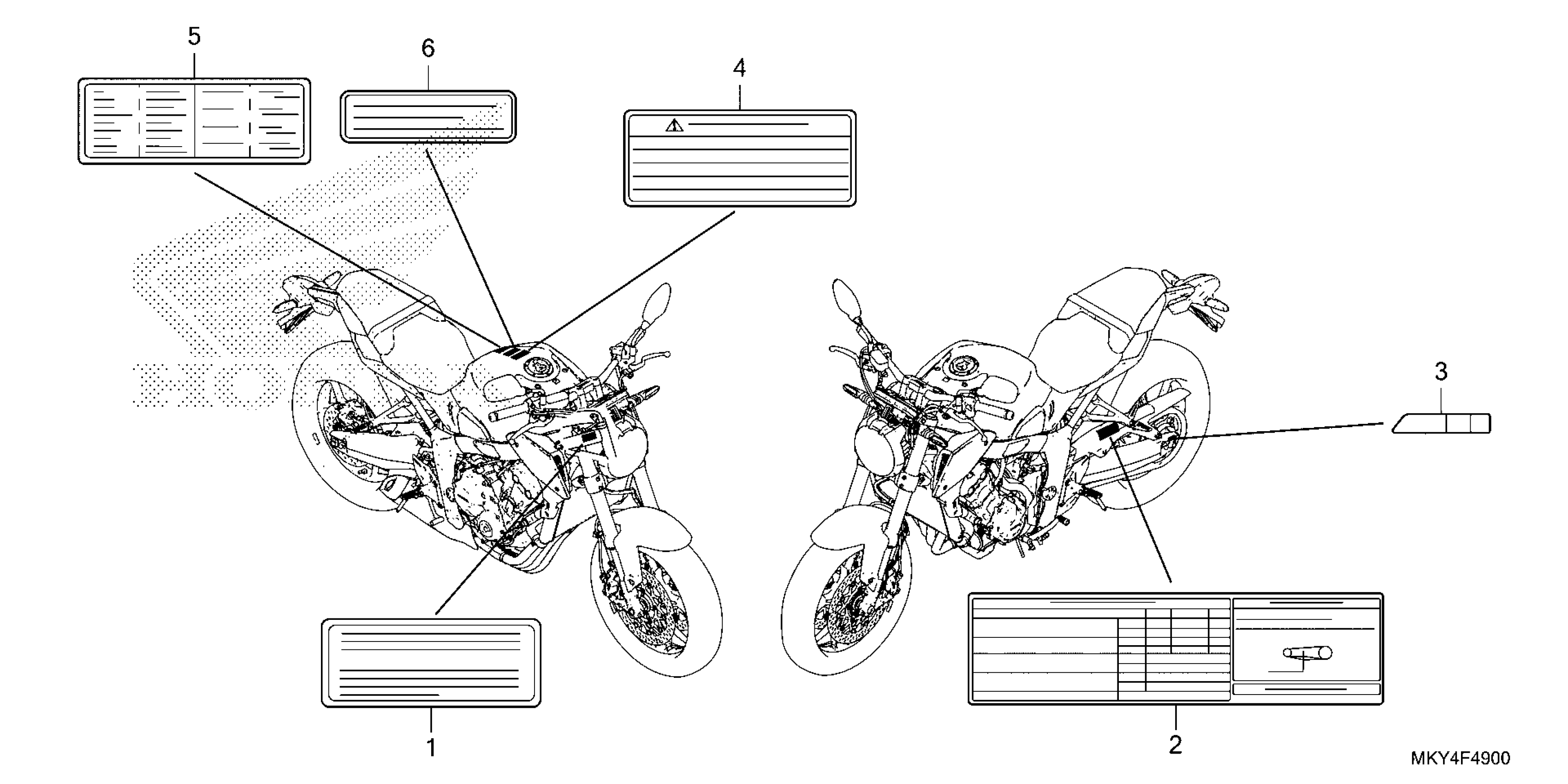 5

6

4

3

1

2

MKY4F4900