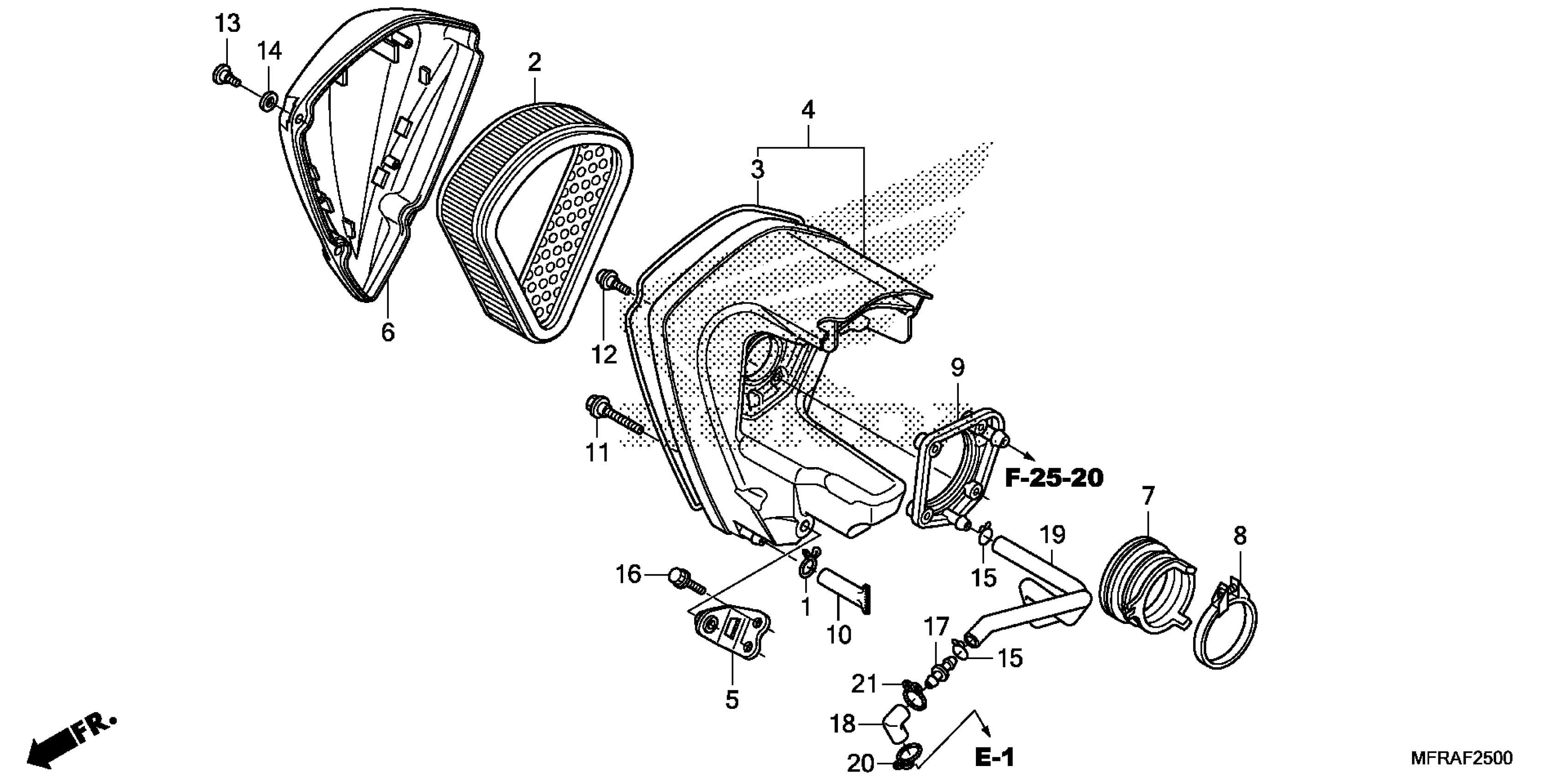 13
14
2
4
3
6
12
9
11
F-25-20
7
19
8
16
15
1
10
17
15
5
21
18
20
E-1
FR.
MFRAF2500