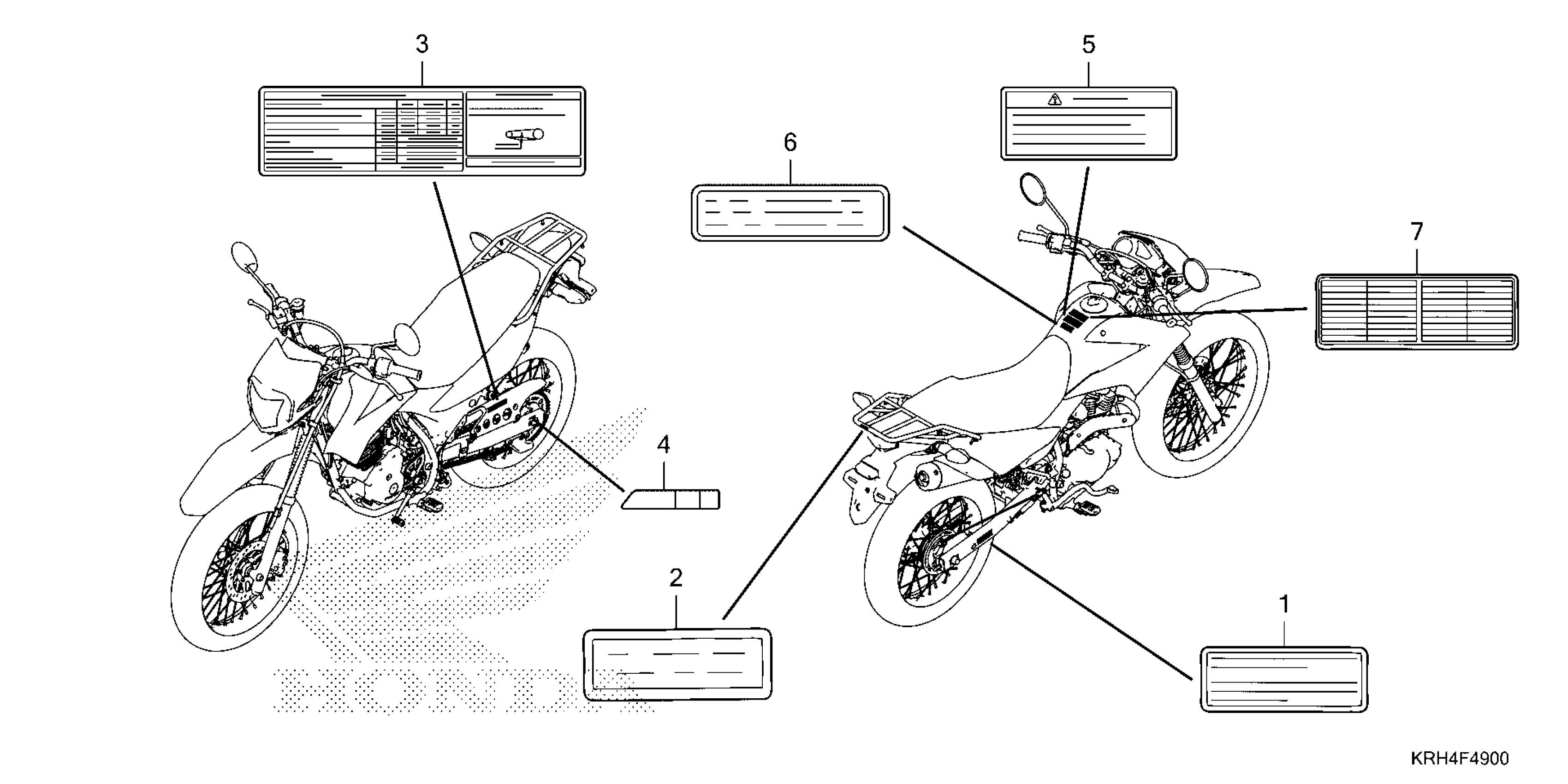 3
5
6
7
4
2
1
HONDA
KRH4F4900