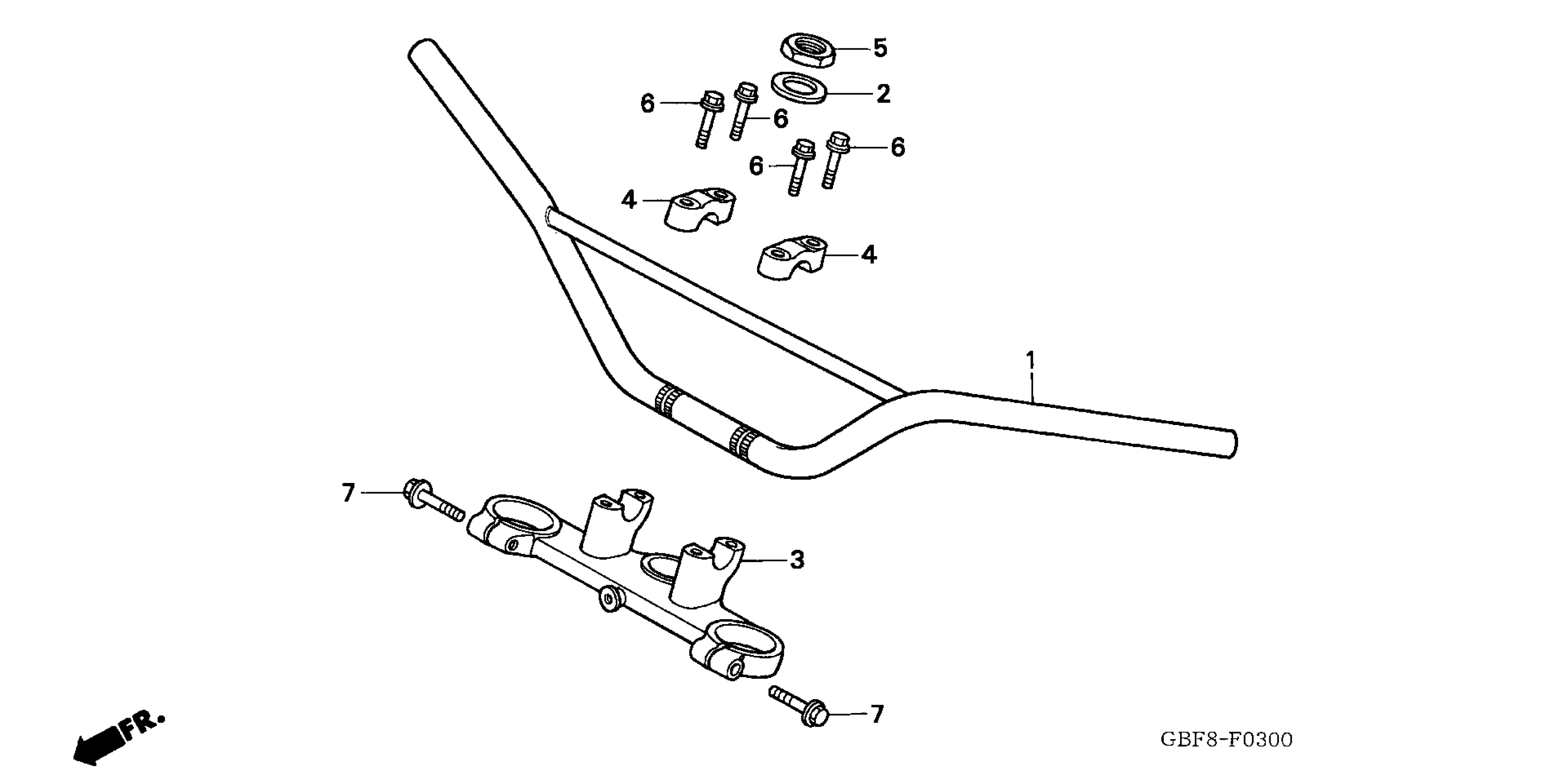 5
2
6
6
6
6
4
4
1
7
3
7
FR.
GBF8-F0300