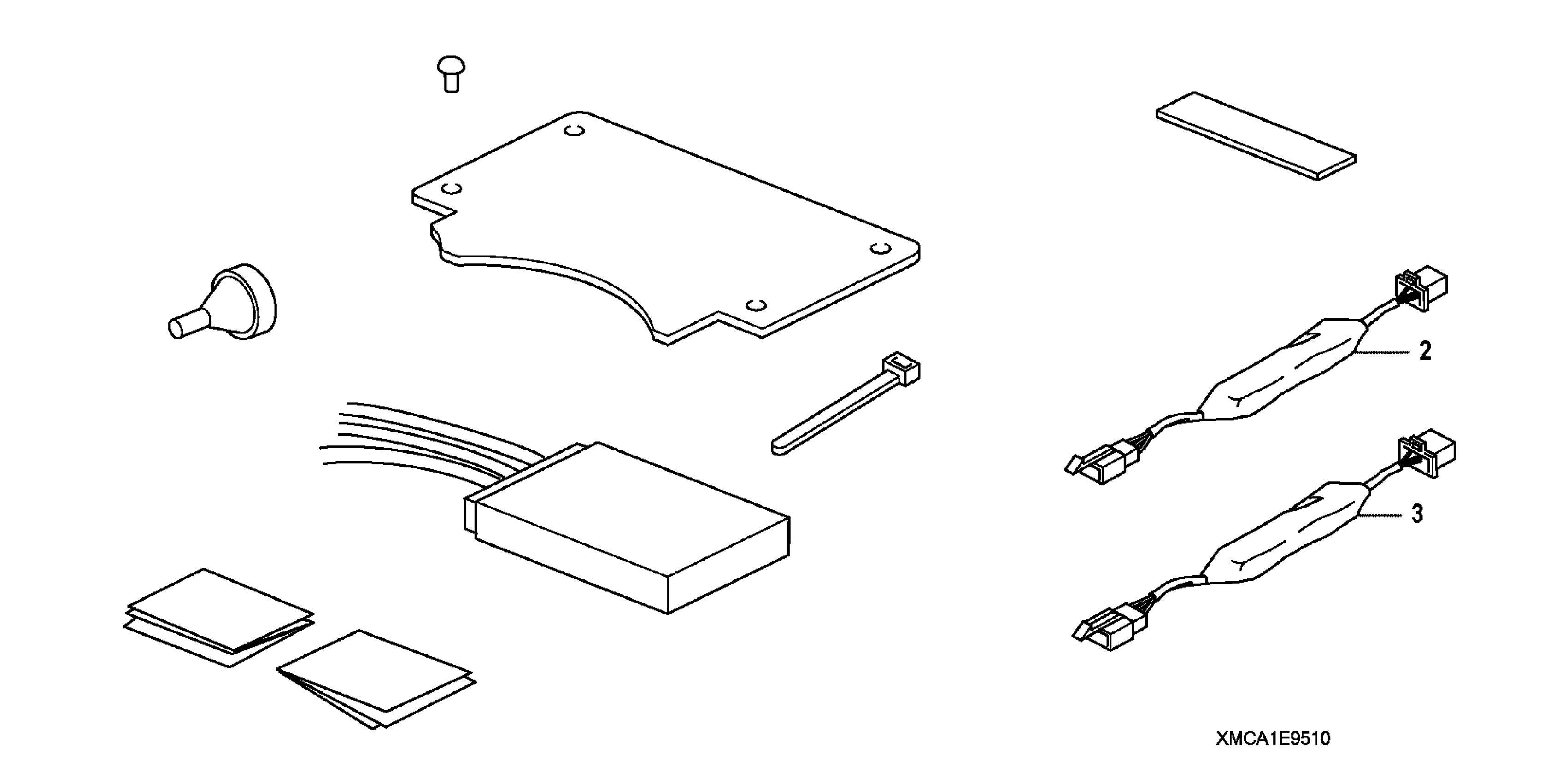 2

3

XMCA1E9510