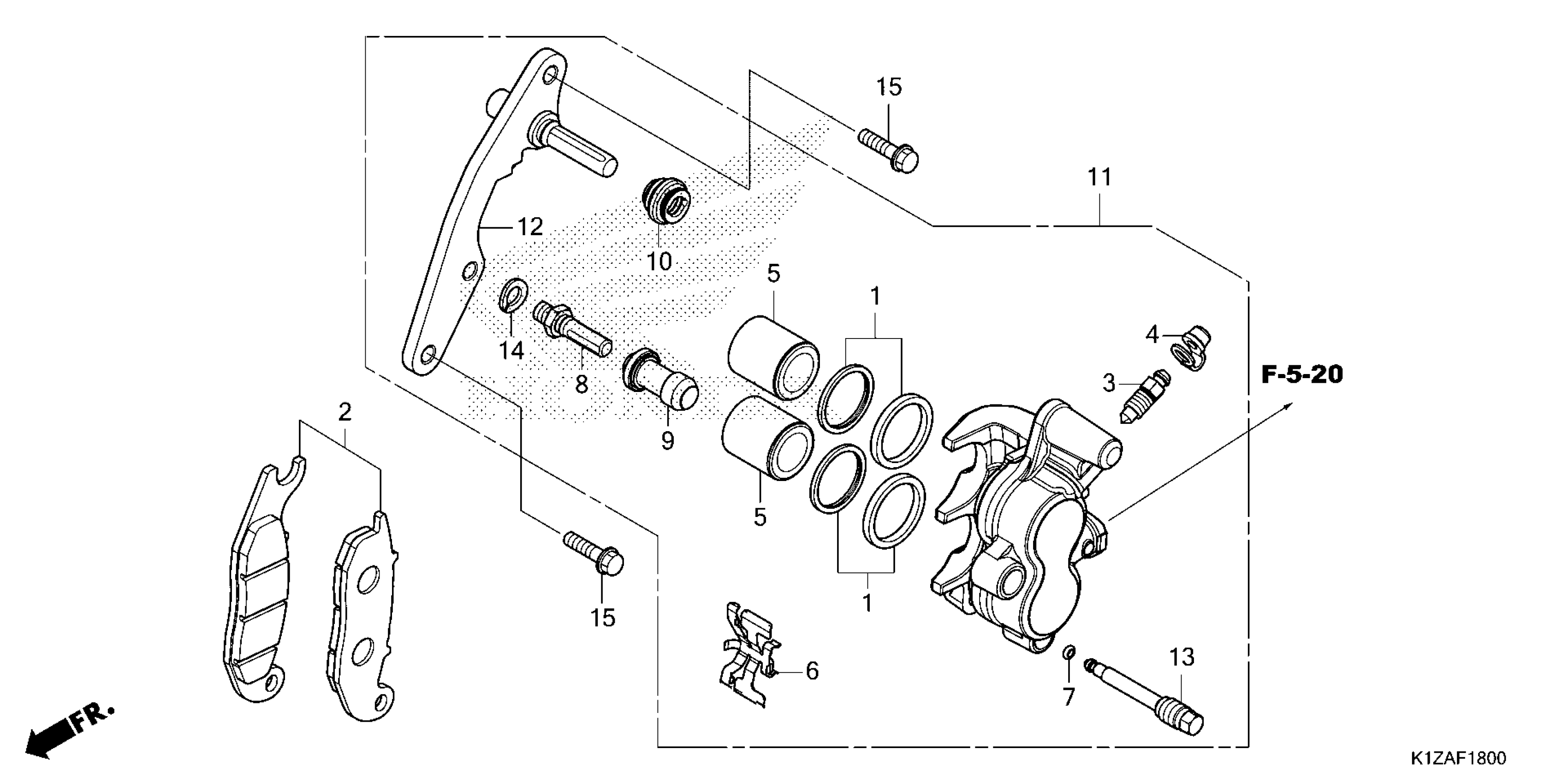 15

11

12

10

5

1

4

14

8

3

F-5-20

9

2

5

15

1

6

7

13

FR.

K1ZAF1800