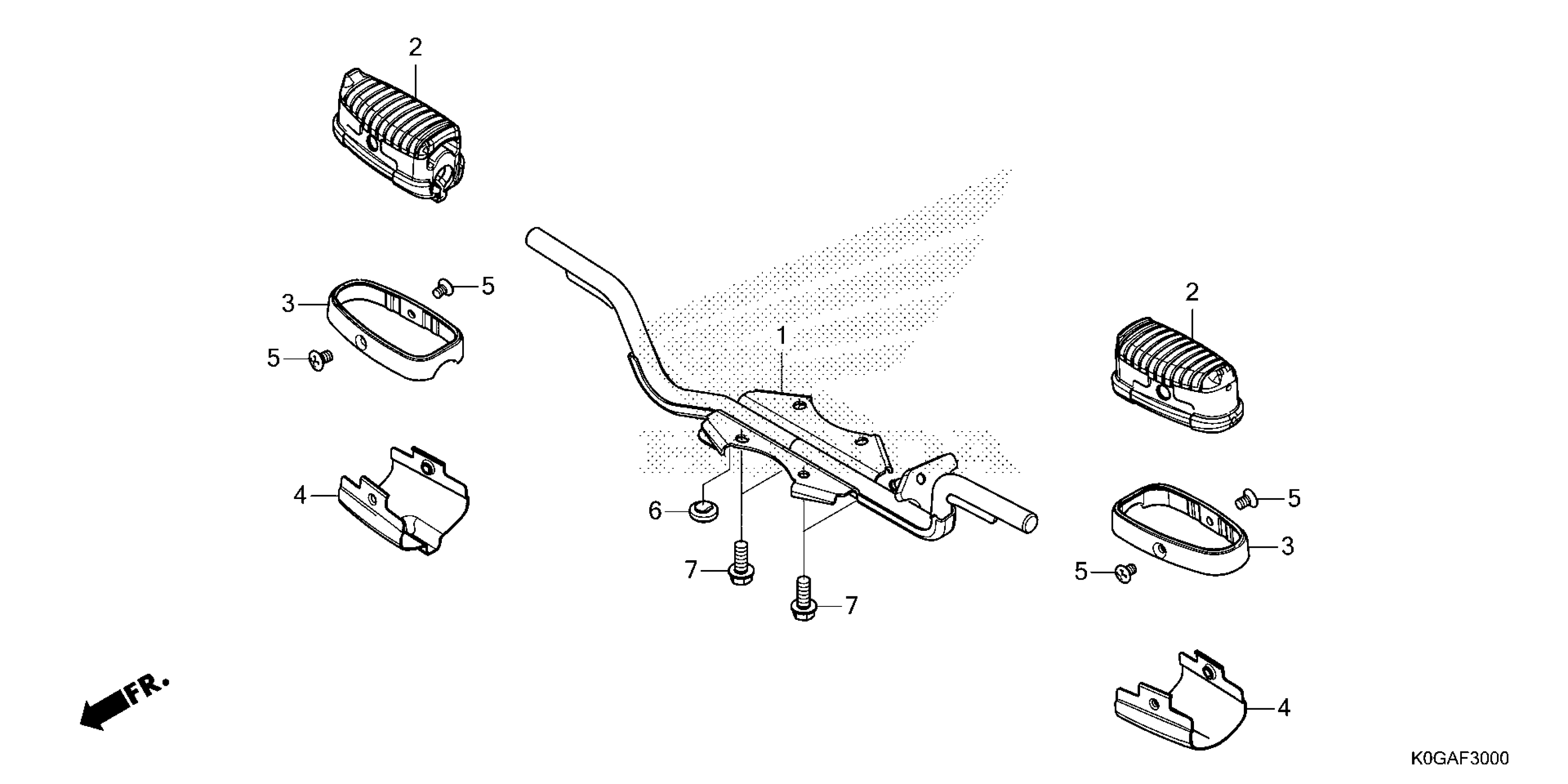 2
3
5
5
4
1
6
7
7
2
5
3
5
4
FR.
K0GAF3000