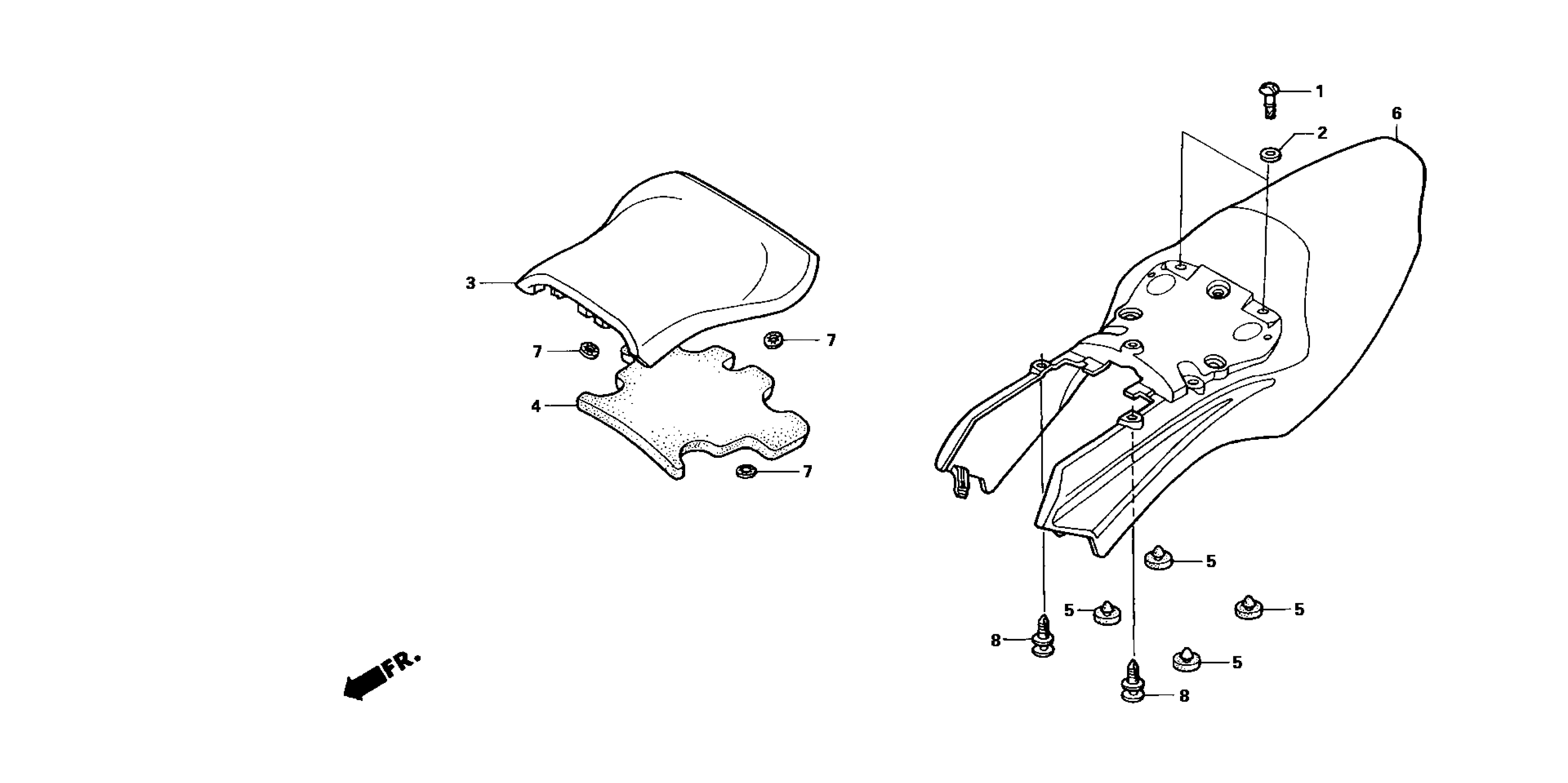 1
6
2
3
7
7
4
7
5
5
5
8
5
8
FR.