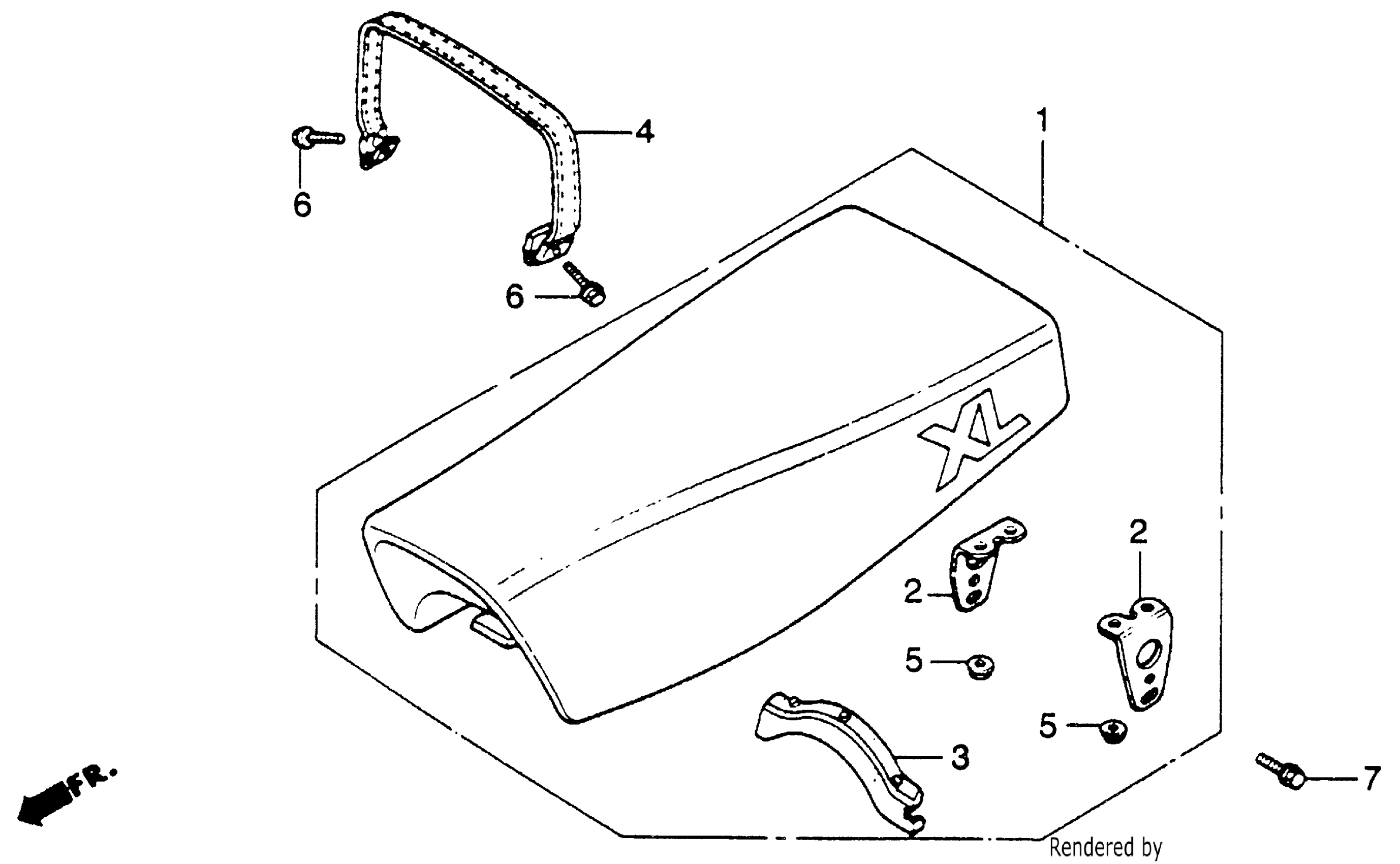 4
1
6
6
XL
2
2
5
5
3
7
FR.
Rendered by