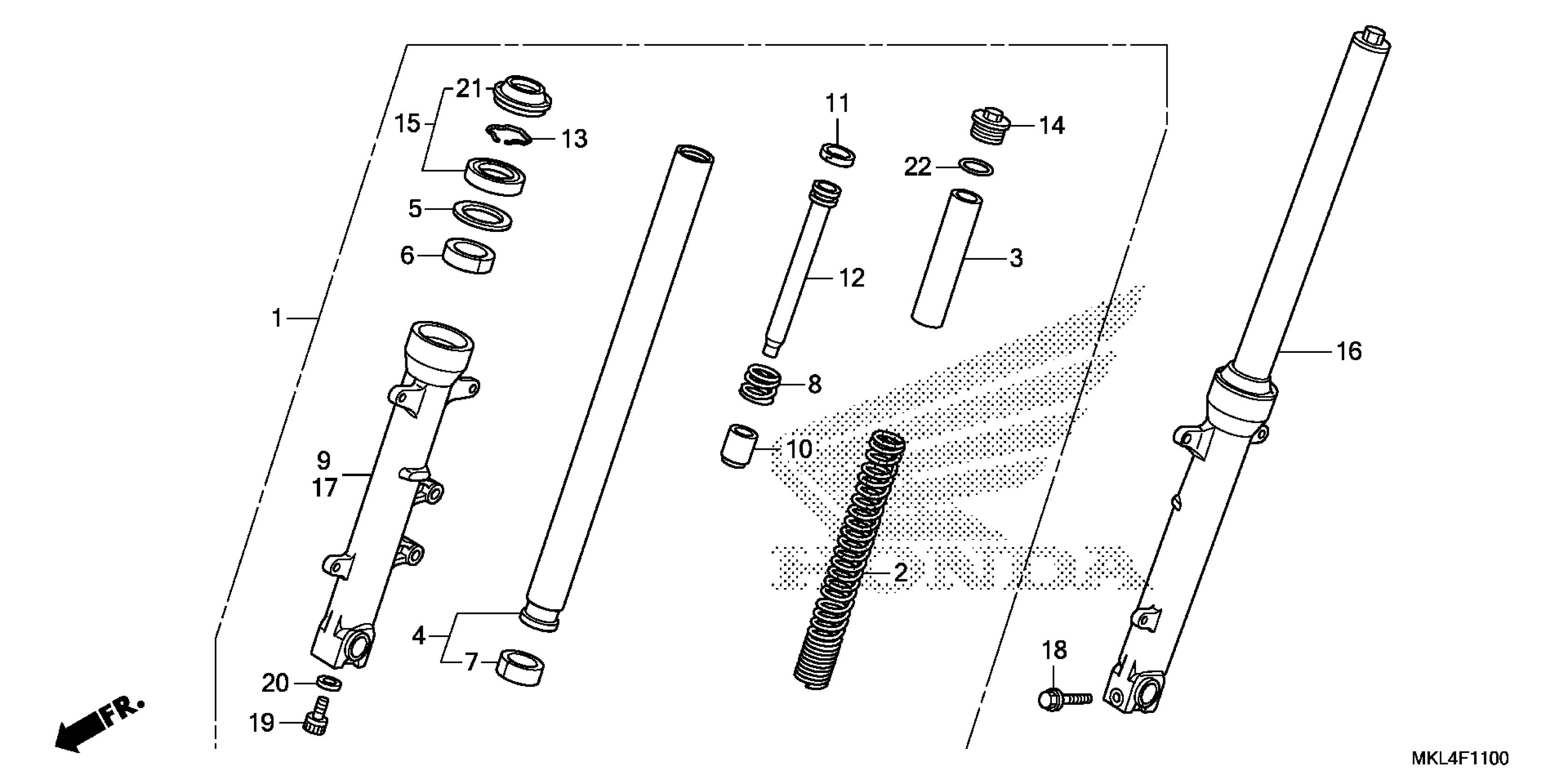 21
15
13
5
6
1
9
17
20
19
FR.
4
7
11
12
8
10
2
14
22
3
HONDA
16
18
MKL4F1100