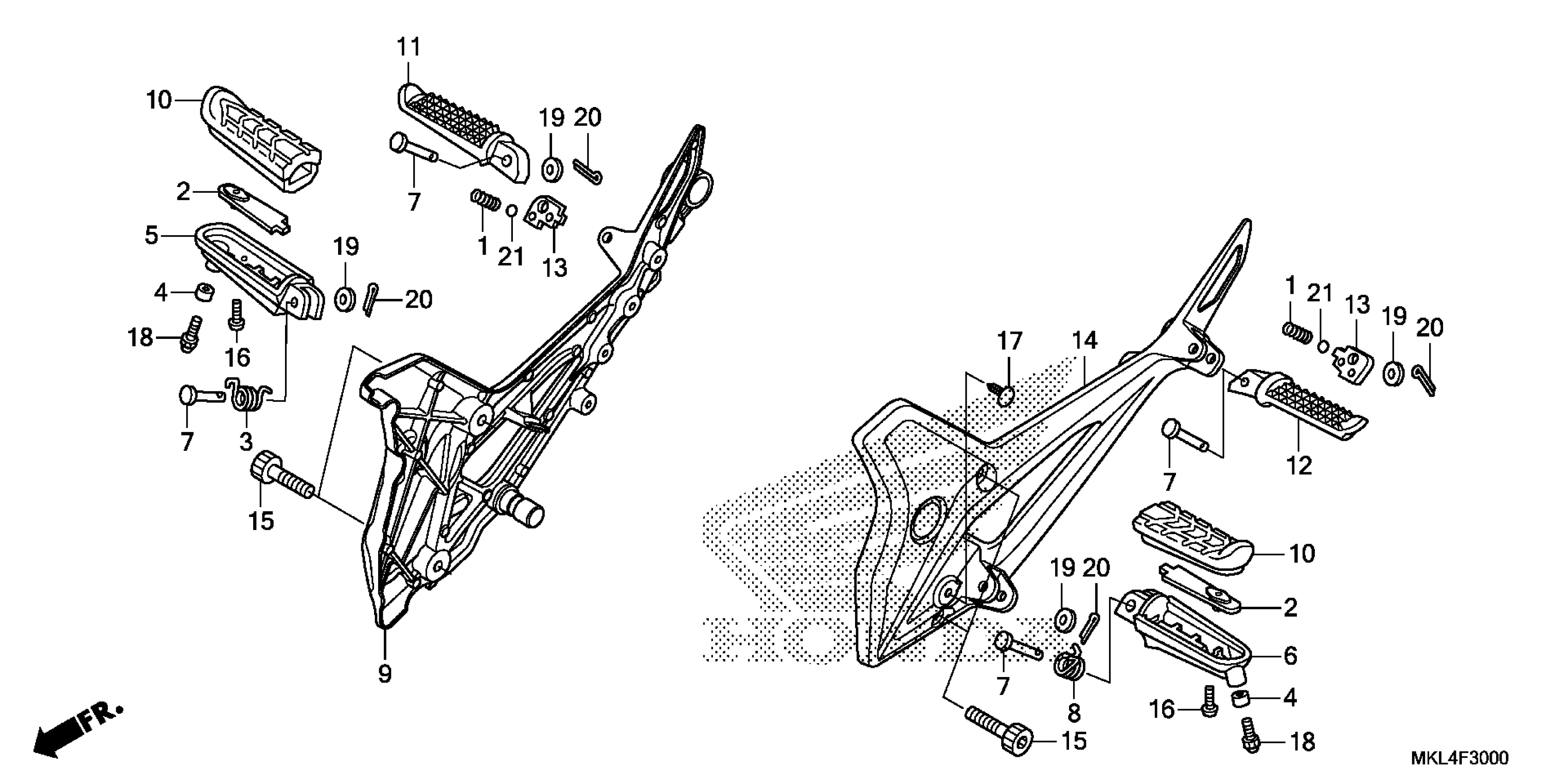 11
10
19
20
2
7
1
21
13
5
19
4
20
18
16
7
3
15
9
FR.
17
14
1
21
13
19
20
7
12
10
19
20
2
6
7
8
16
4
15
18
MKL4F3000