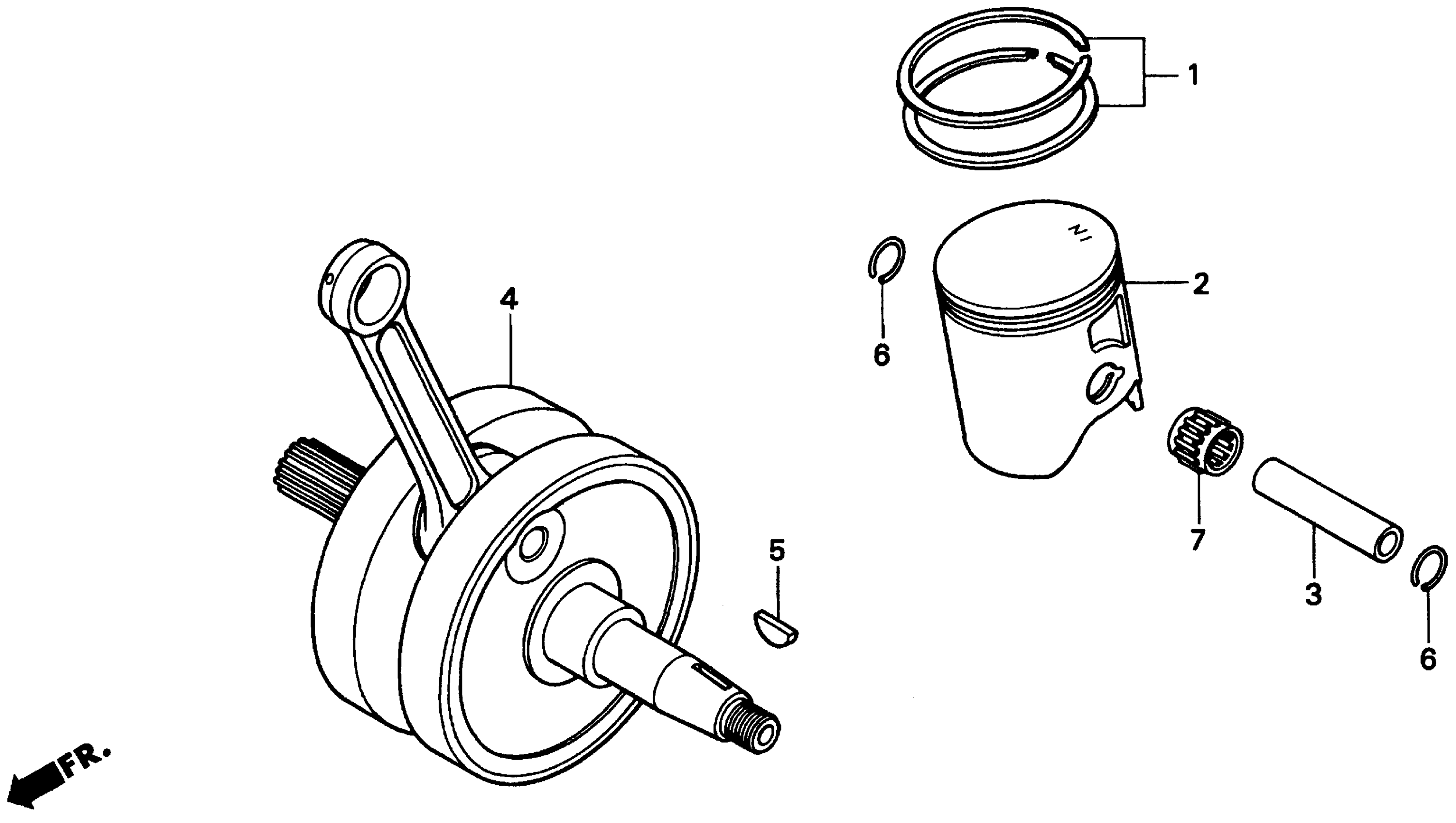 1

IN

2

6

4

7

5

3

6

FR.