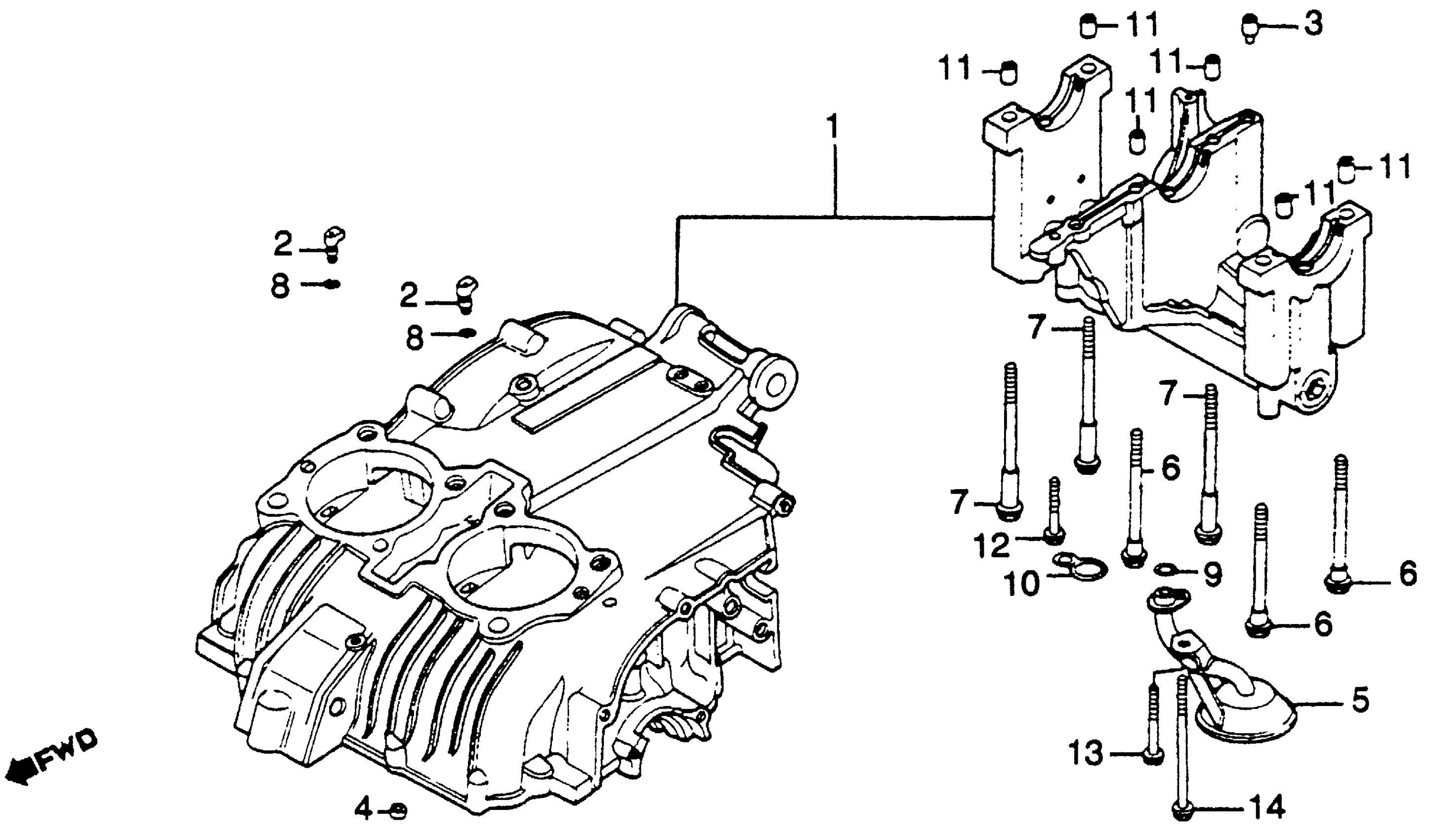 11
3
11
11
11
1
11
11
2
8
2
8
7
7
6
7
12
10
9
6
6
5
13
14
4
FWD