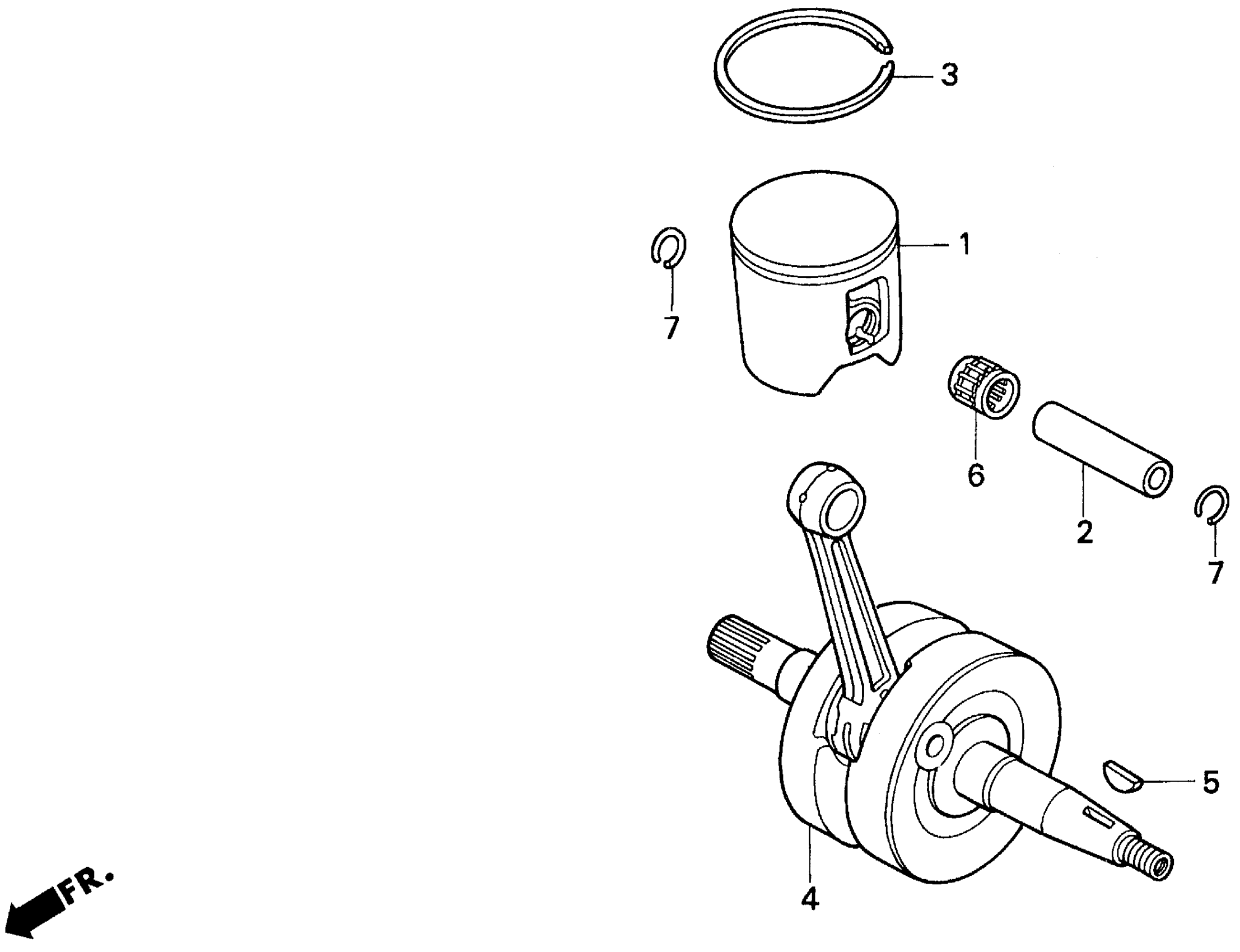 3
1
7
6
2
7
5
4
FR.