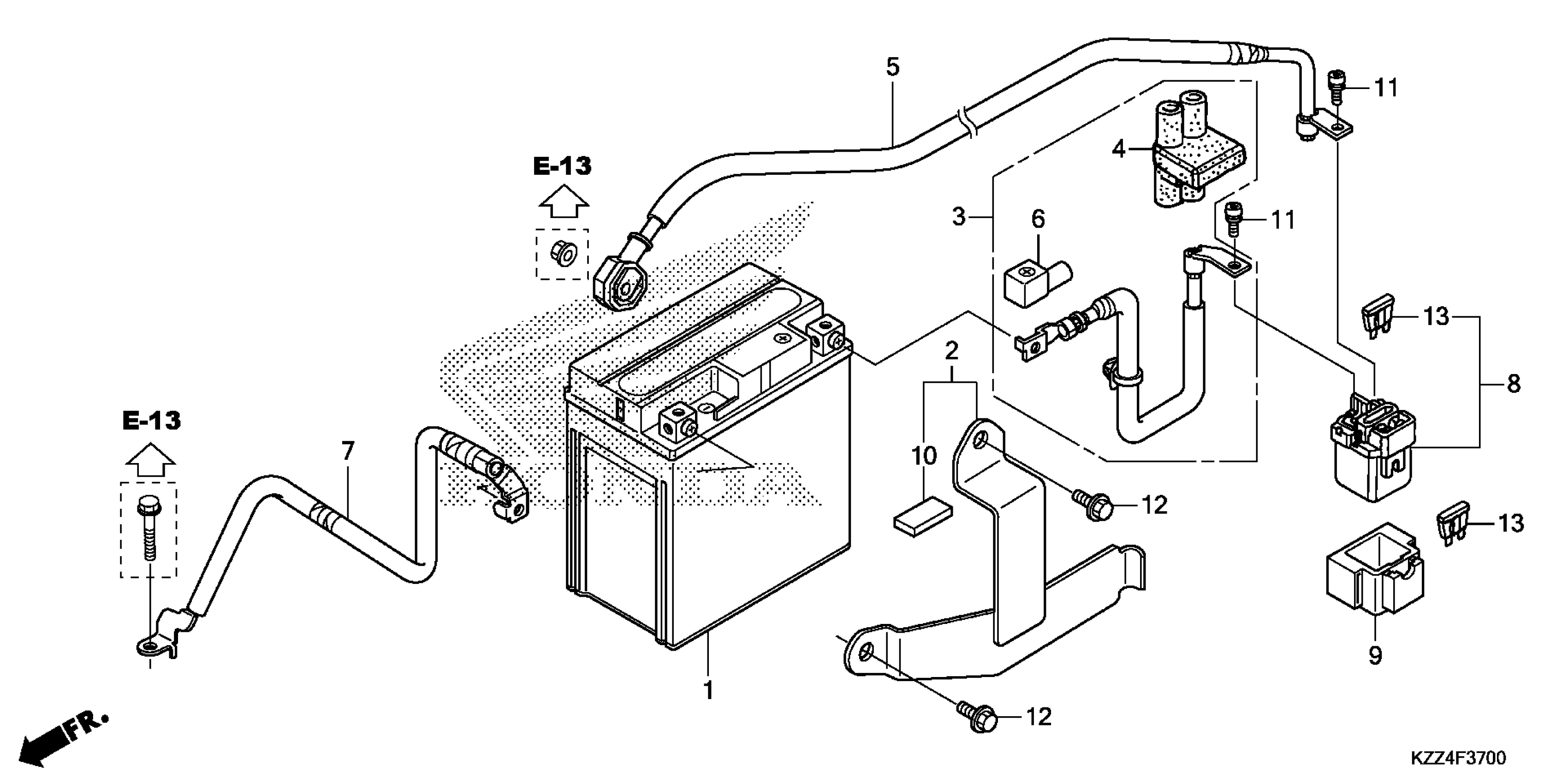 5
11
E-13
4
3
6
11
13
2
8
E-13
7
10
12
13
9
1
12
FR.
KZZ4F3700