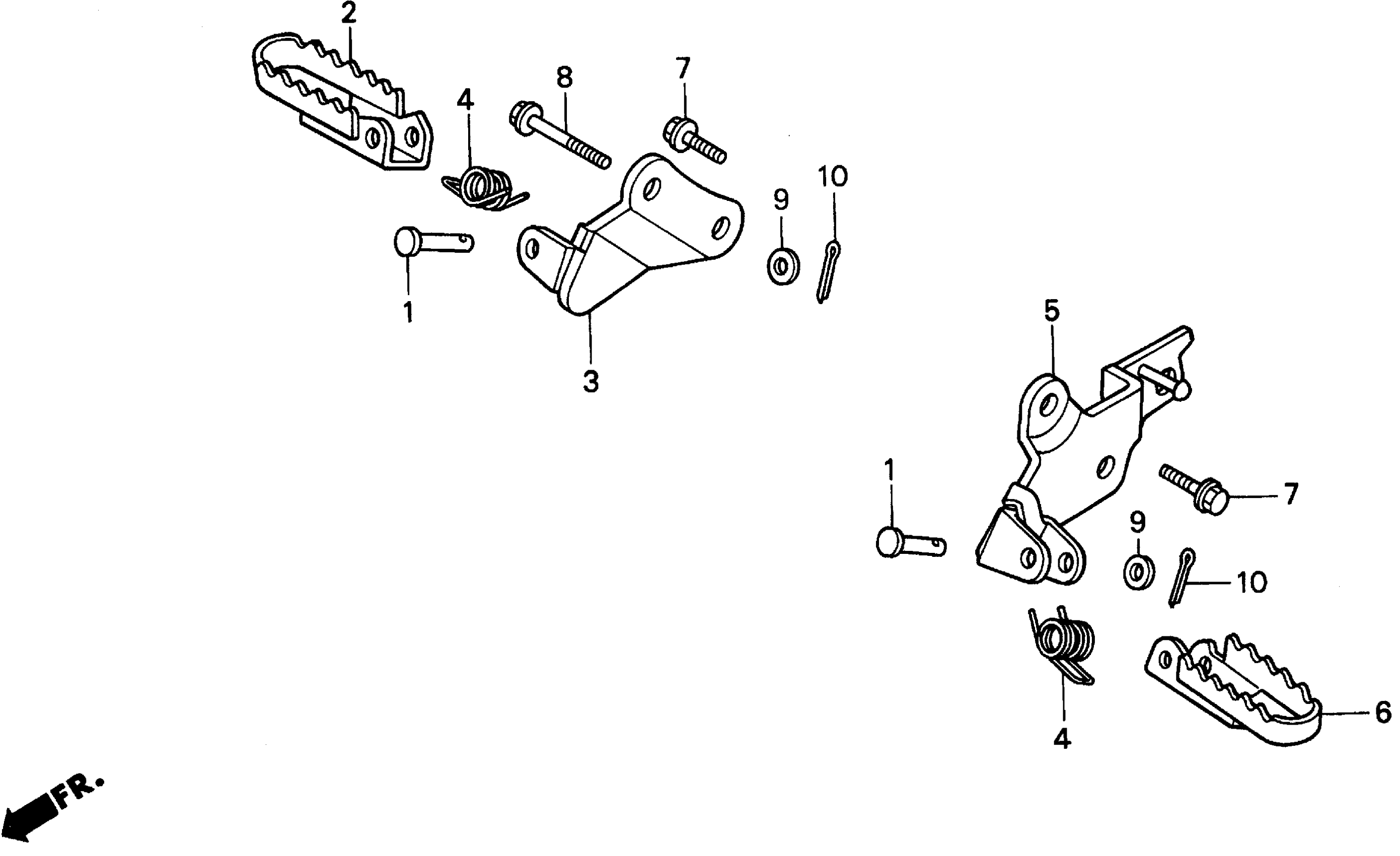 2
8
7
4
10
9
1
3
5
1
7
9
10
4
6
FR.