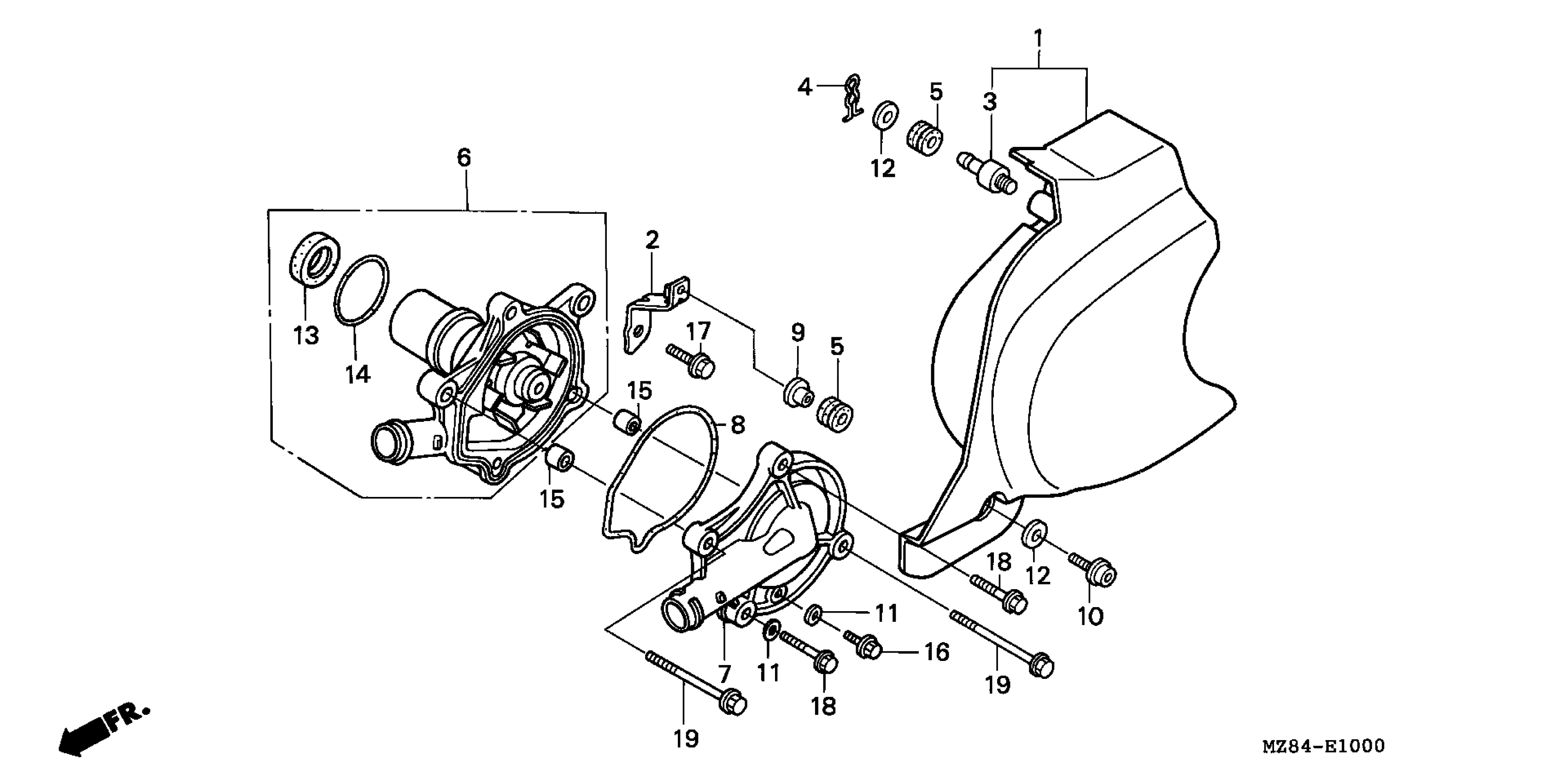 1
4
5
3
12
6
2
13
14
17
9
5
15
8
15
18
12
10
11
16
7
11
18
19
19
FR.
MZ84-E1000