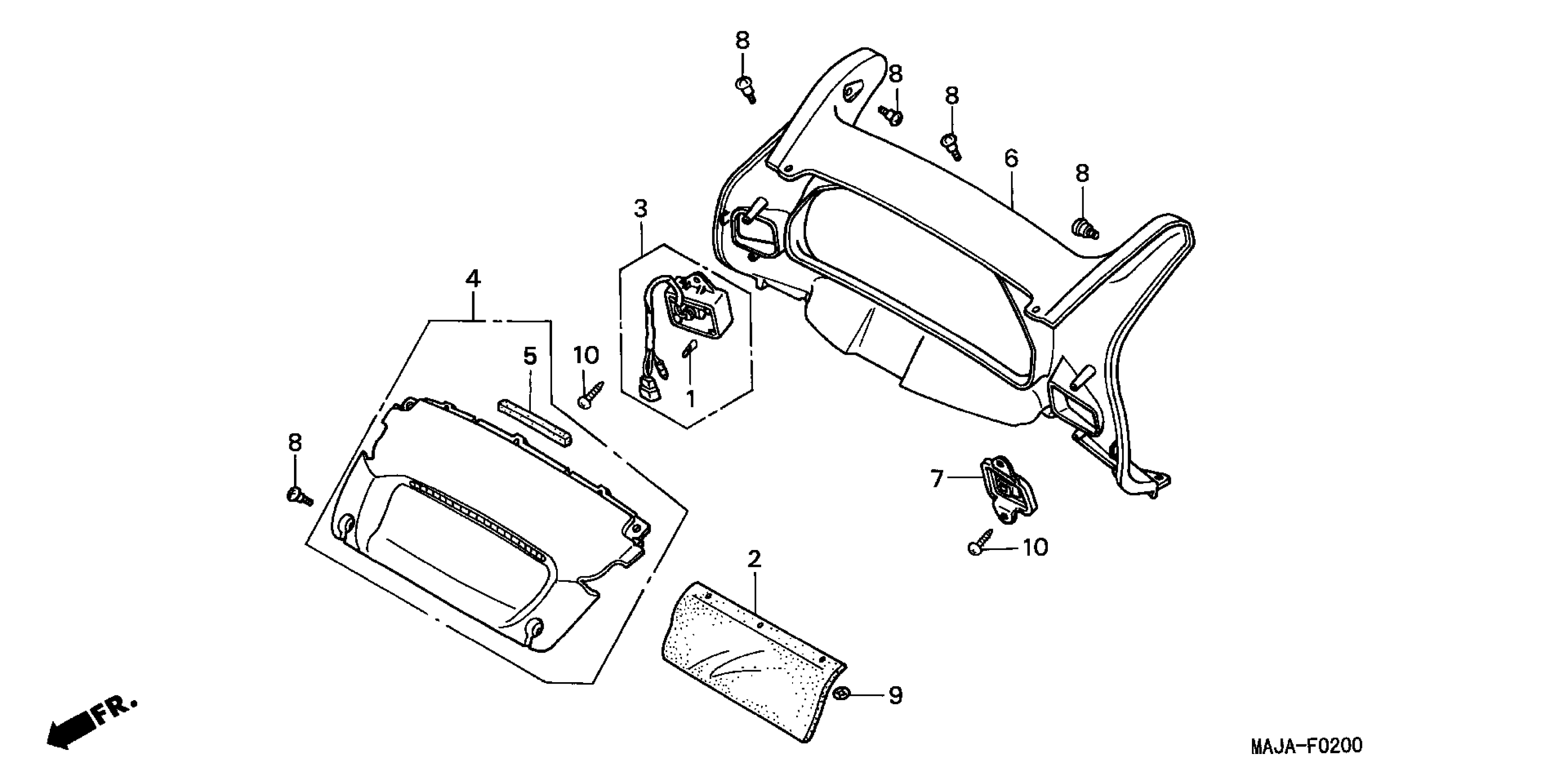 8
8
8
6
8
3
4
5
10
1
8
7
10
2
9
FR.
MAJA-F0200