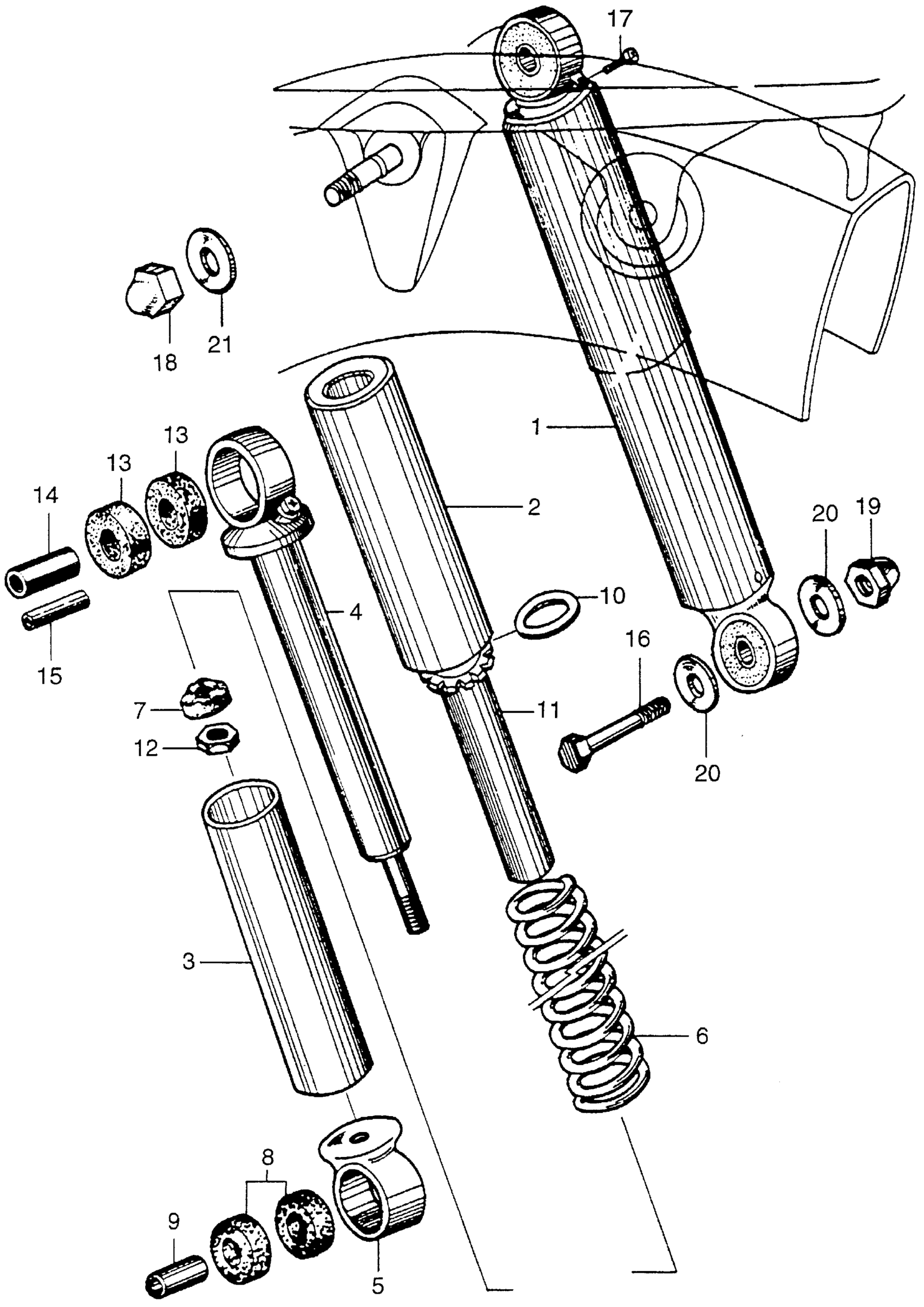 17
18
21
1
13
13
14
2
20
19
4
10
15
16
7
11
12
20
3
6
8
9
5