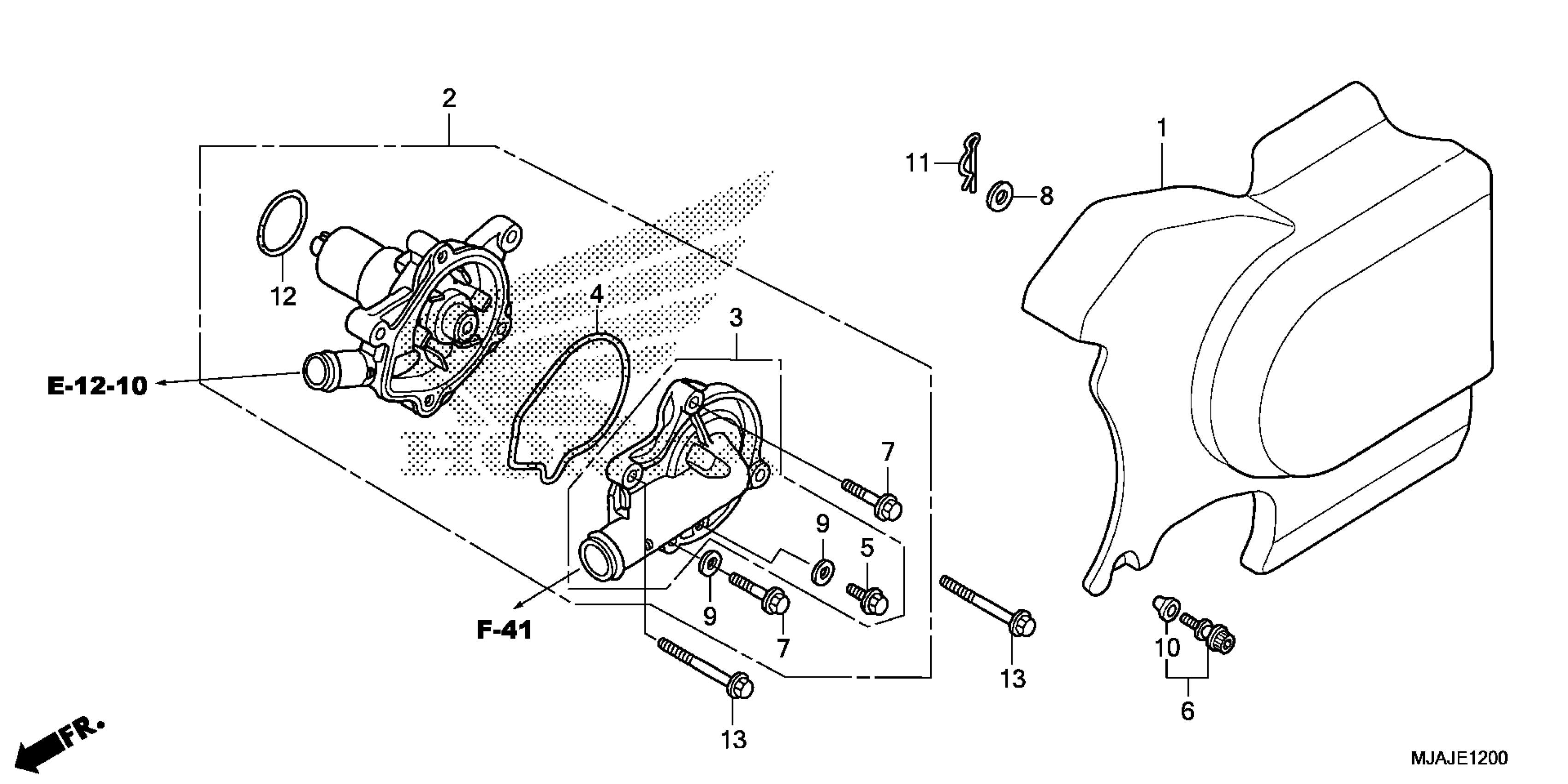 2
1
11
8
12
4
3
E-12-10
7
9
5
9
7
F-41
13
13
10
6
FR.
MJAJE1200