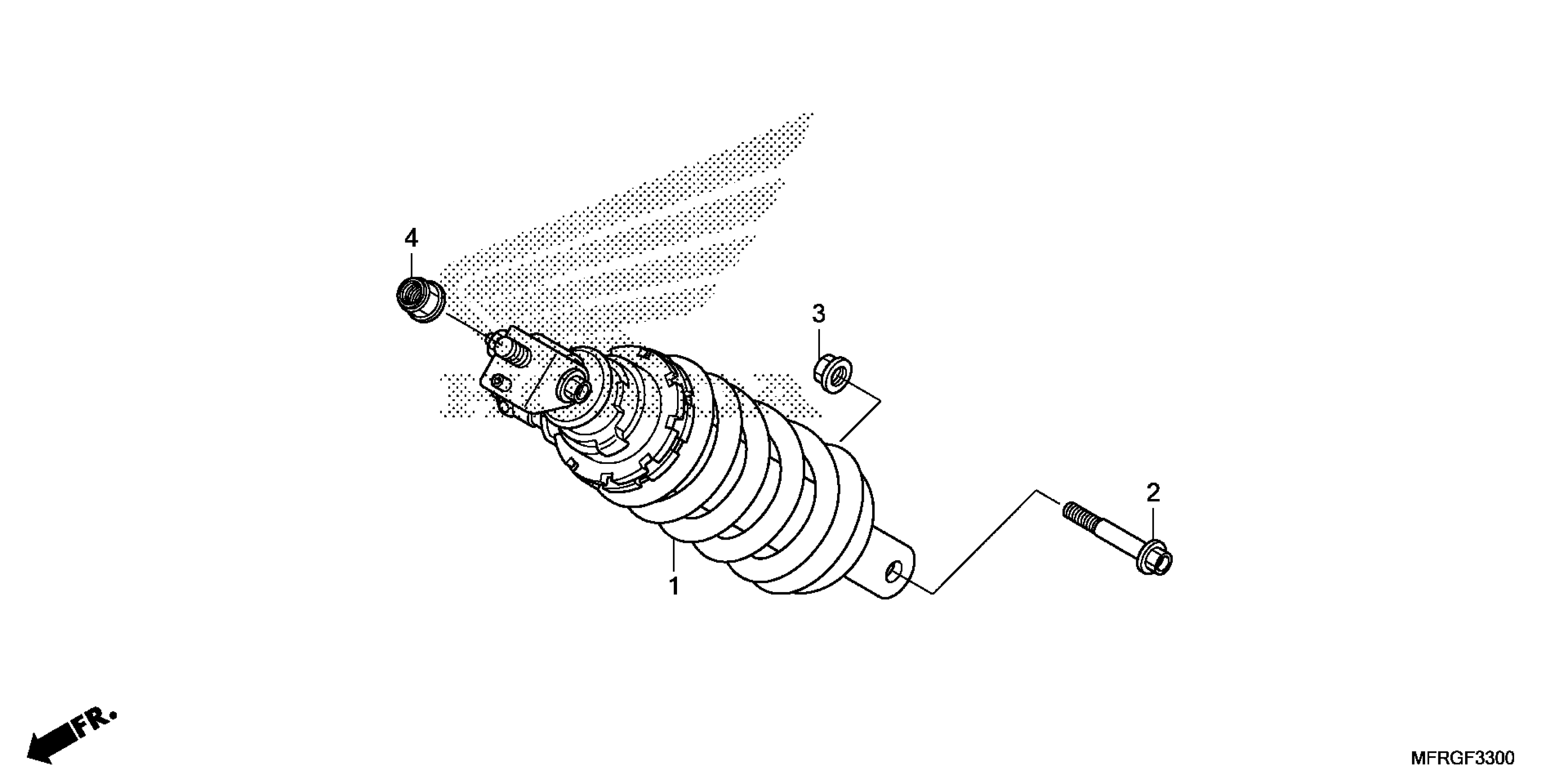 4

3

2

1

FR.

MFRGF3300