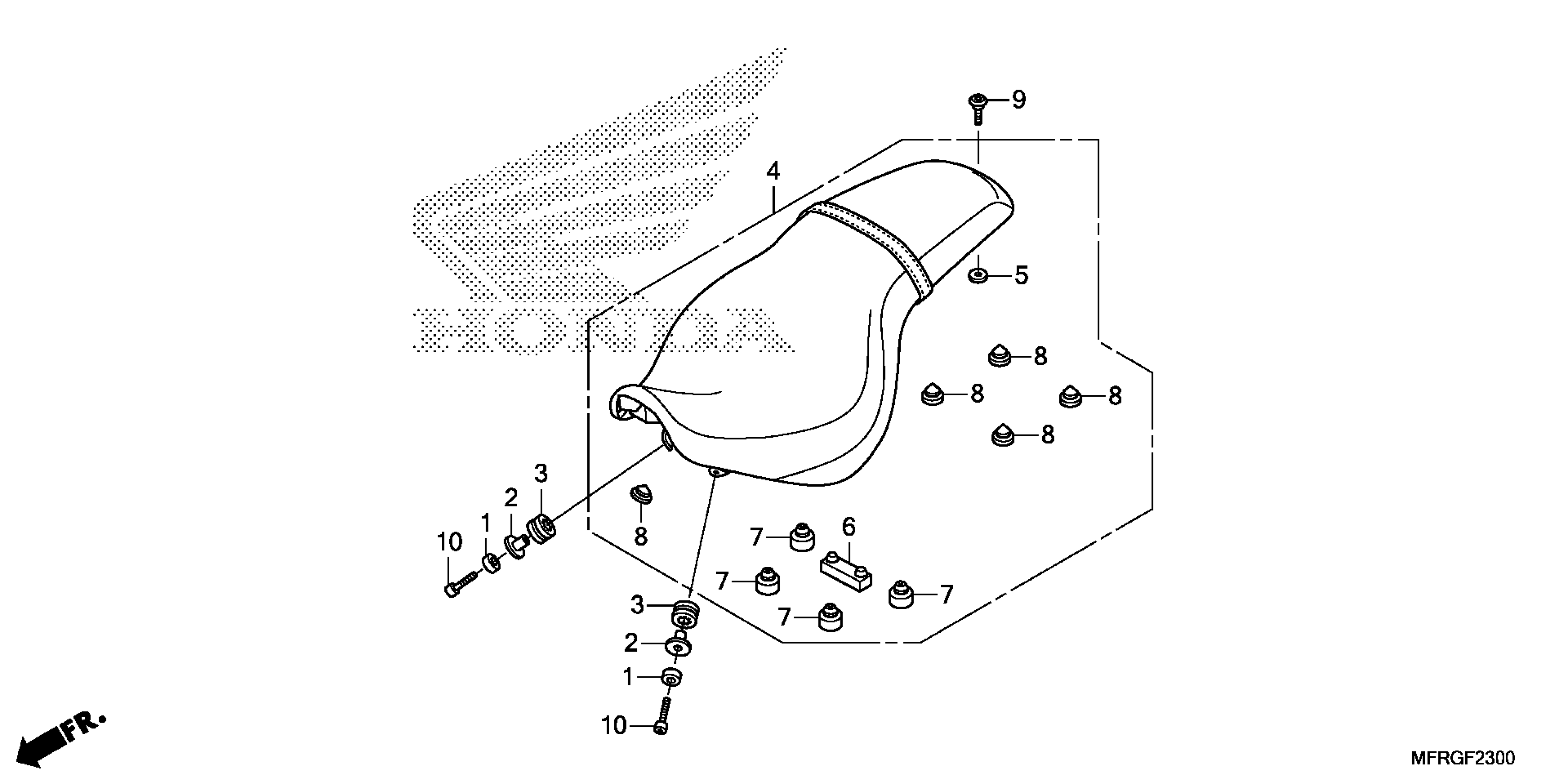 HONDA

9
4
5
8
8
8
8
3
2
1
10
8
7
6
7
7
7
3
2
1
10
FR.
MFRGF2300