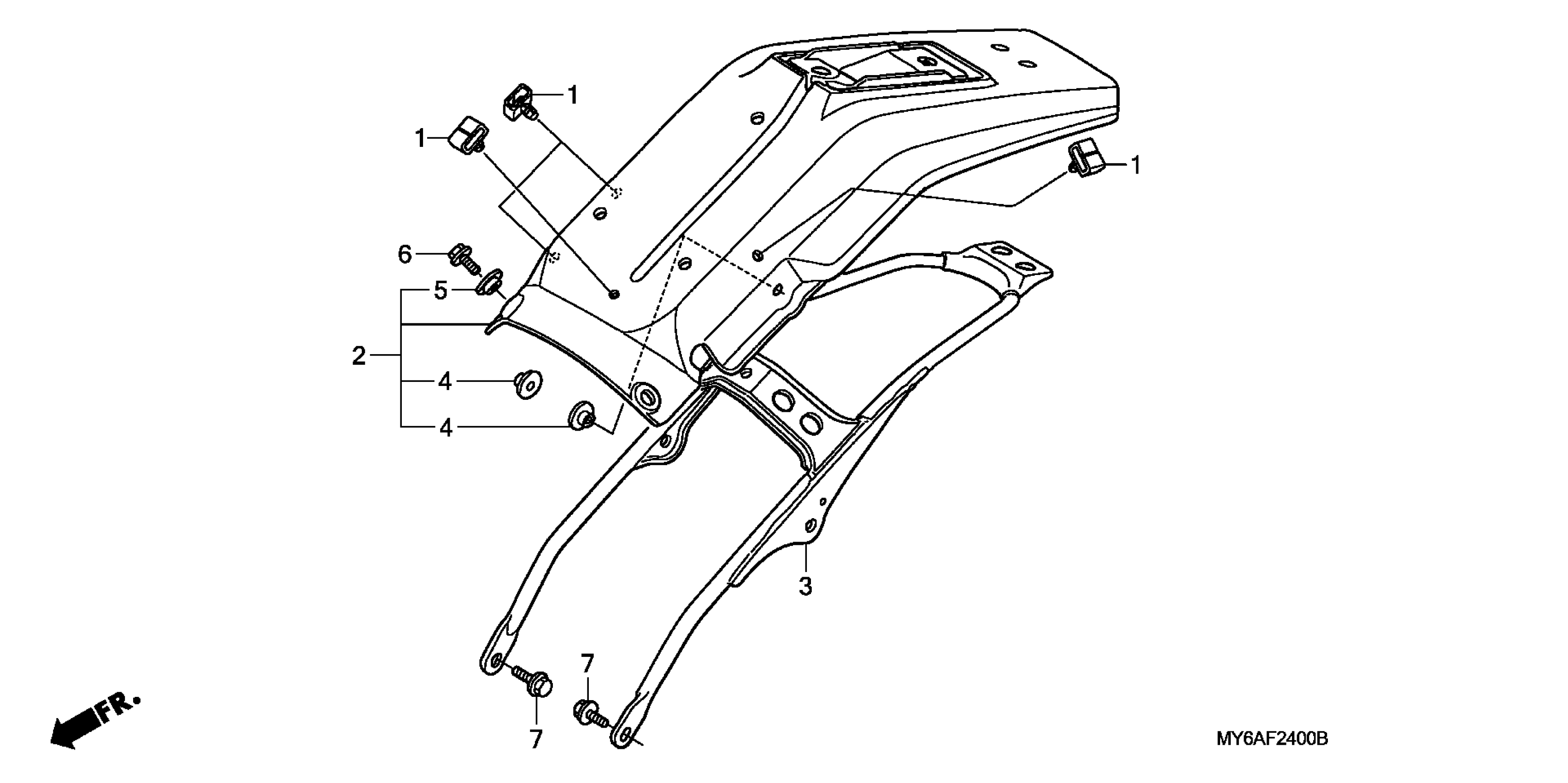 1
1
1
6
5
2
4
4
3
7
7
FR.
MY6AF2400B