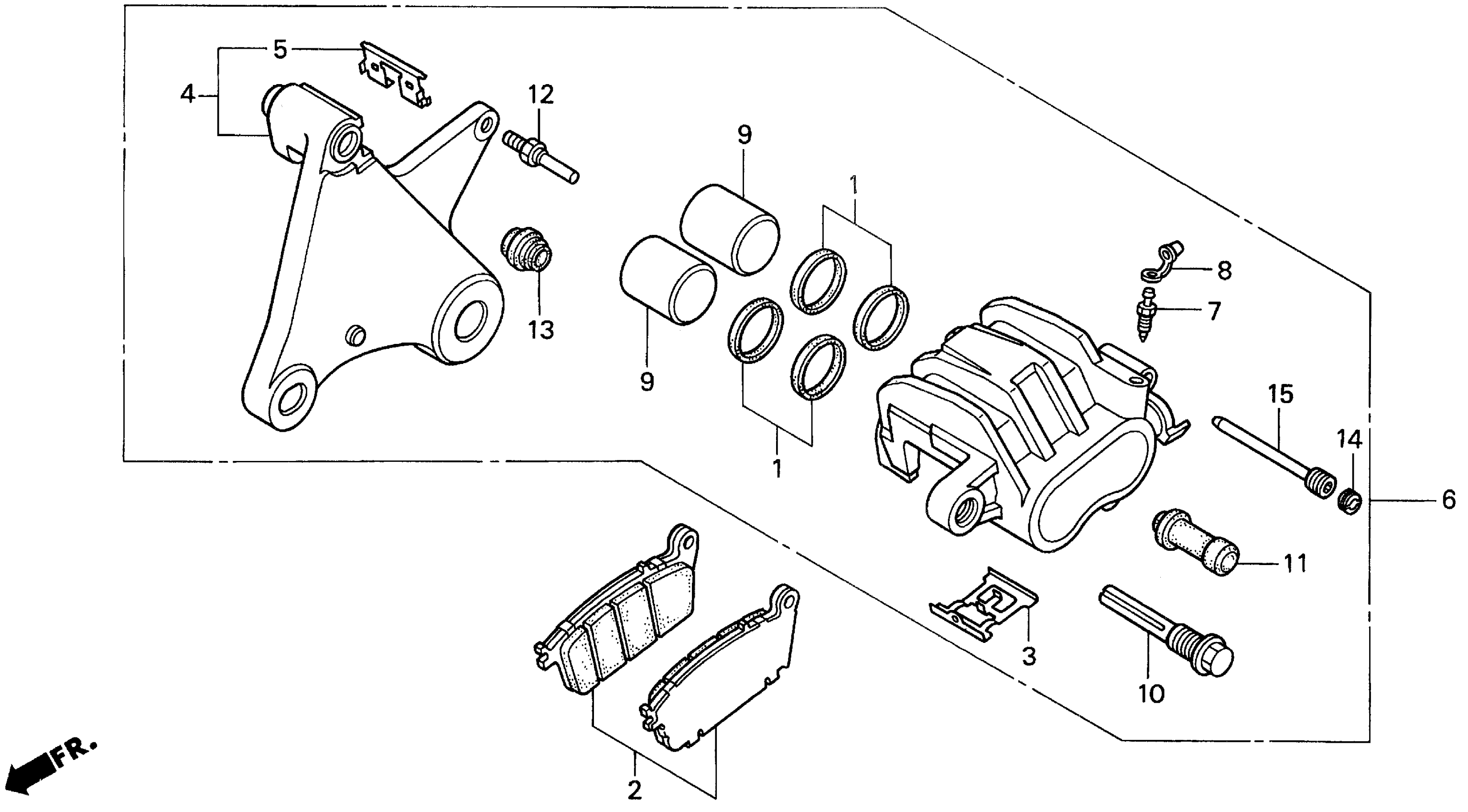 5
4
12
9
1
8
7
13
9
15
14
1
6
11
3
10
2
FR.