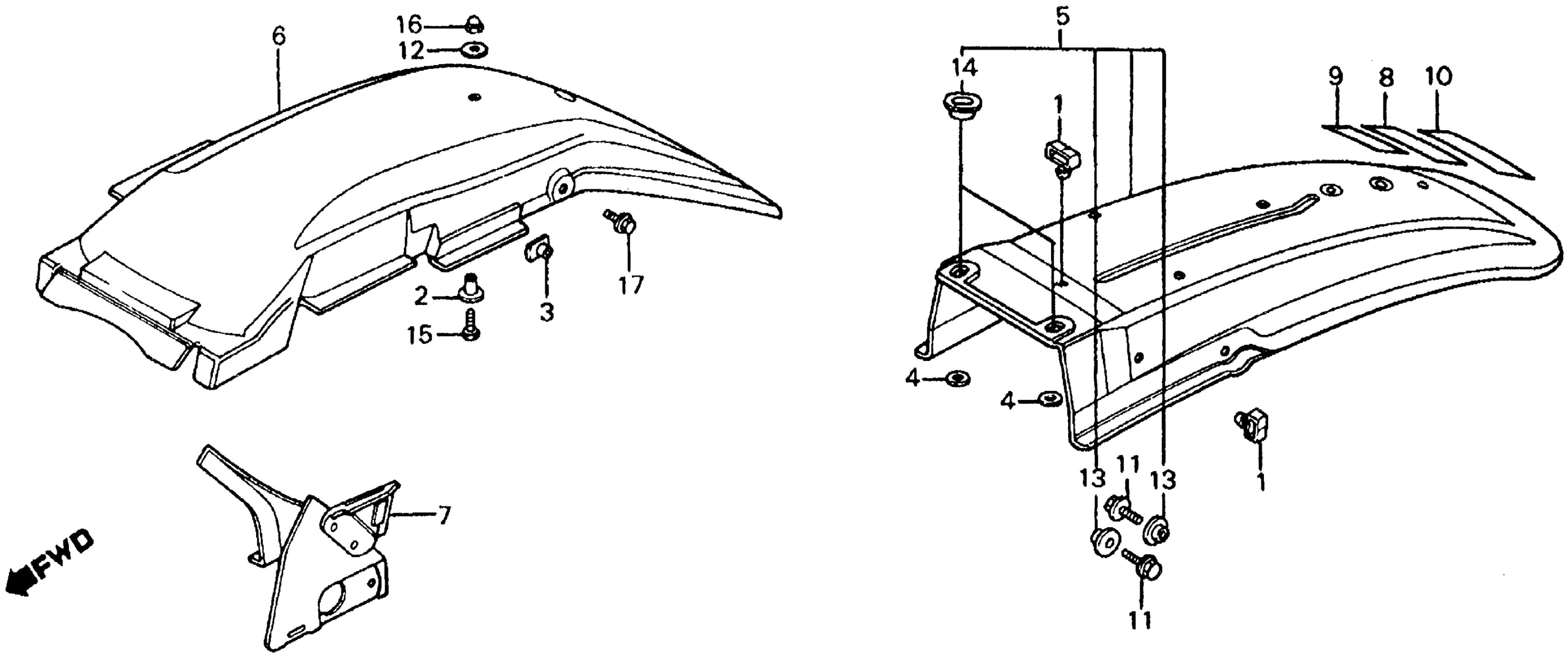 6
16
12
2
15
3
17
7
FWD
5
14
1
9
8
10
4
4
13
11
13
1
11