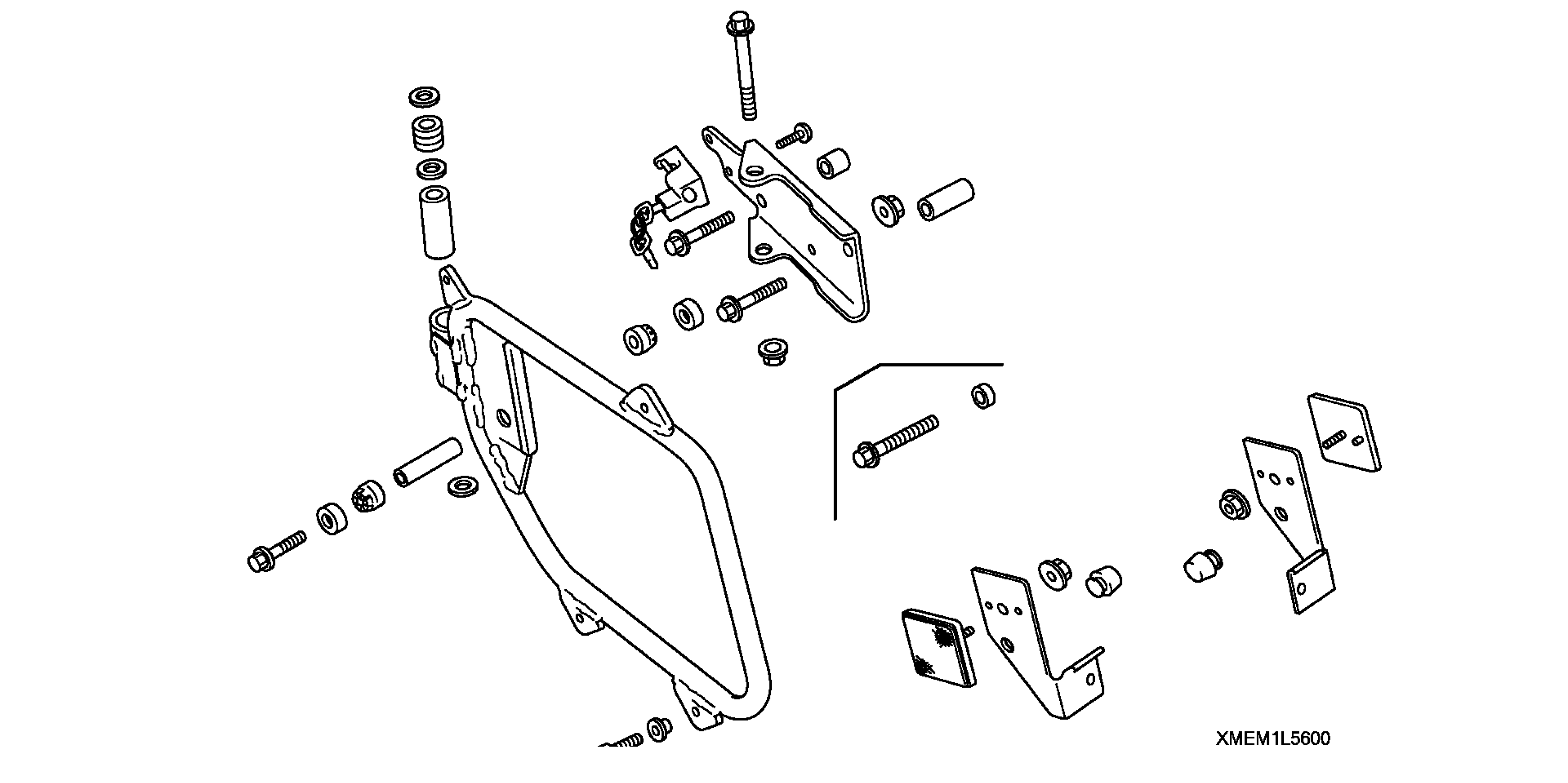 XMEM1L5600