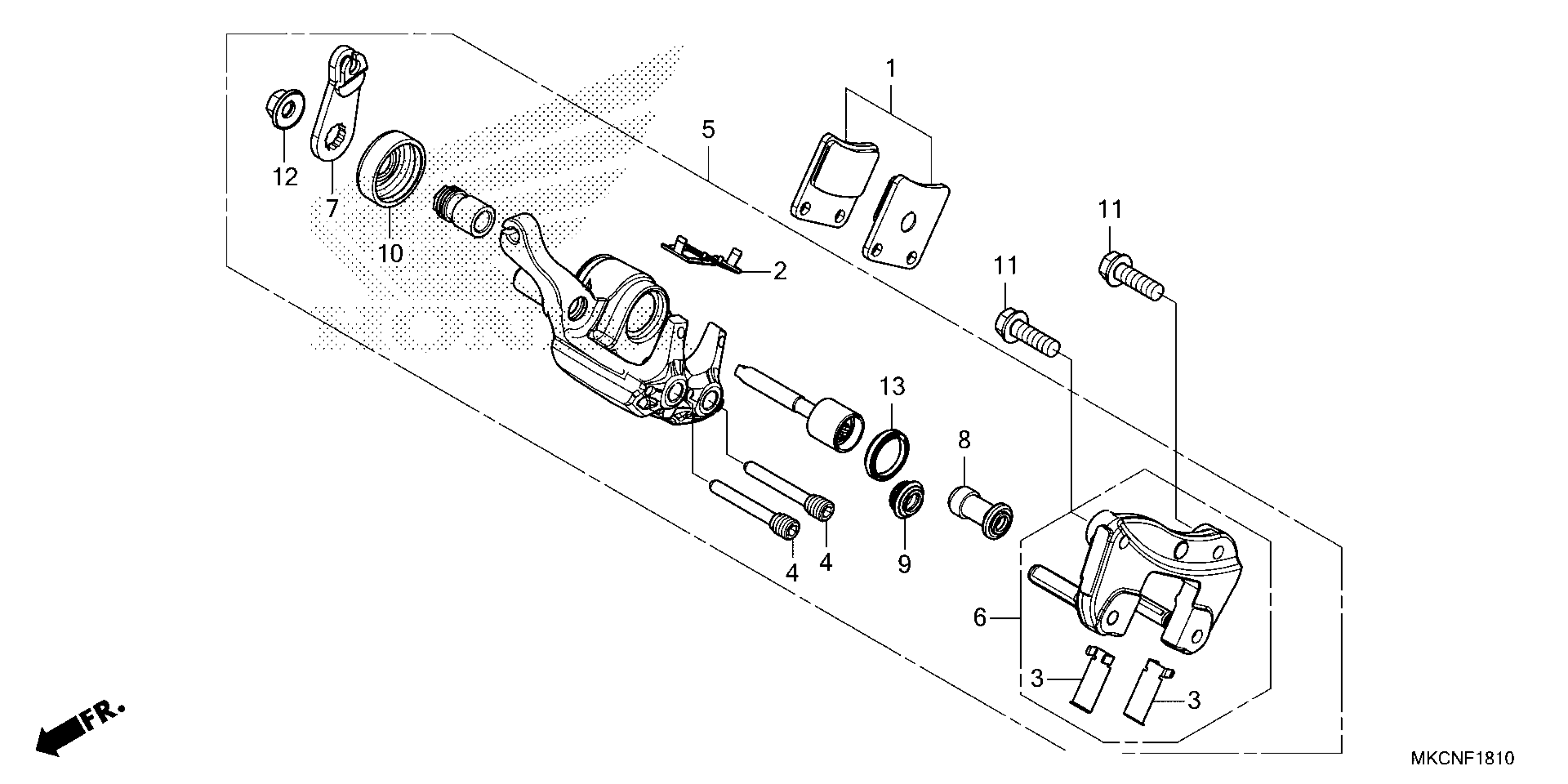 1
5
12
7
10
2
11
11
13
8
4
4
9
6
3
3
FR.
MKCNF1810