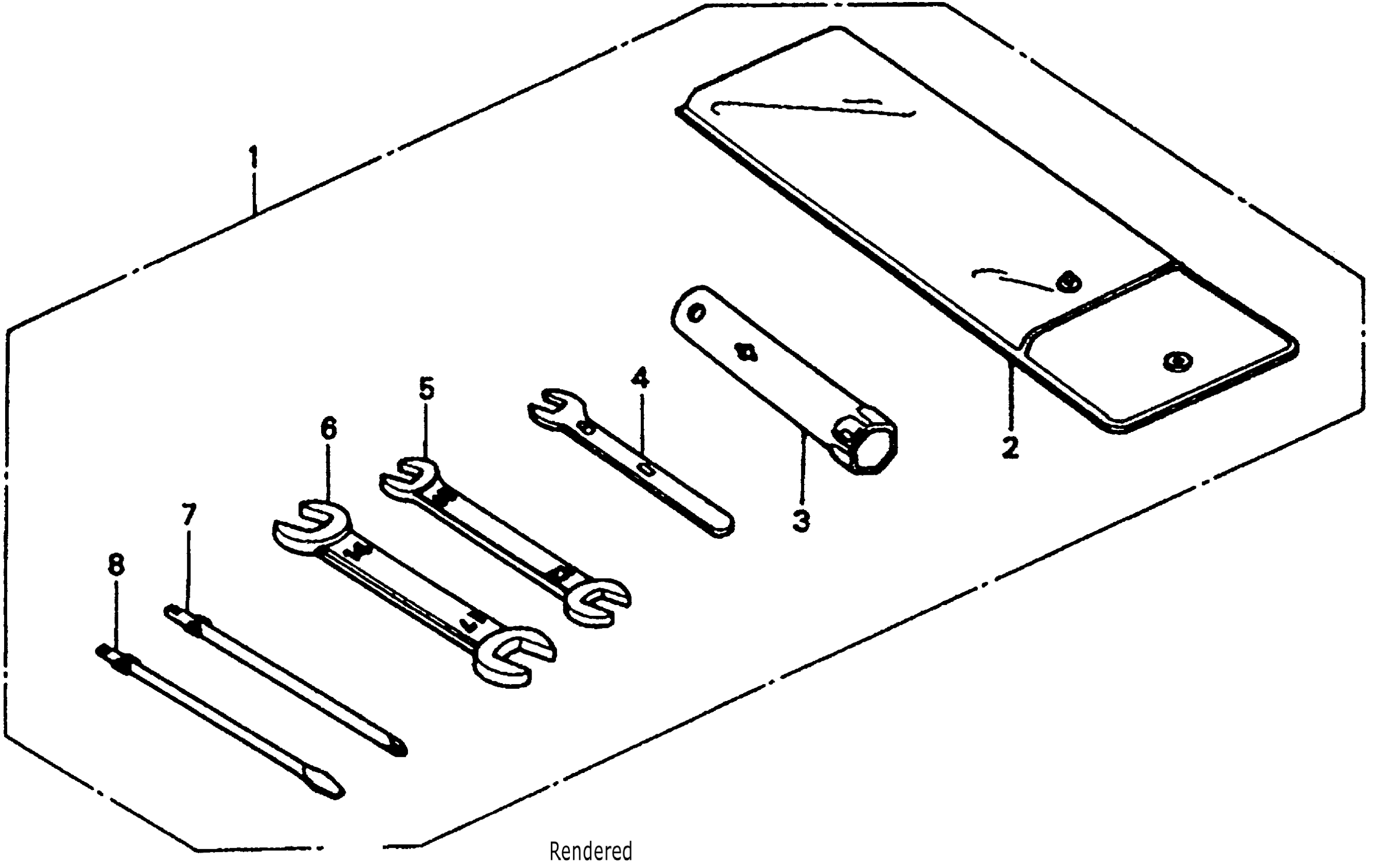 1
2
3
4
5
6
7
8
Rendered