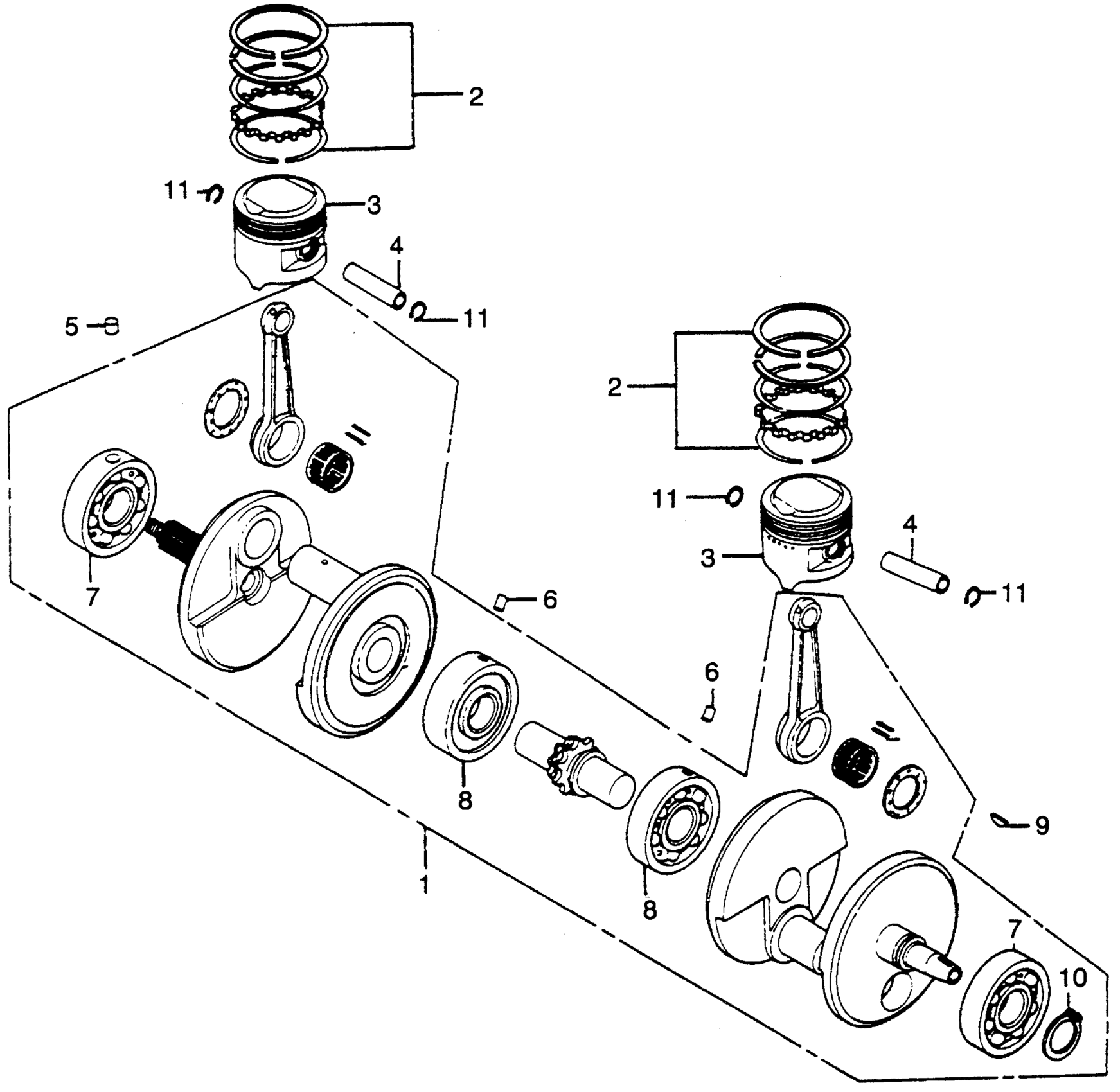 2
11
3
4
11
5
2
11
4
3
11
7
6
6
8
9
1
8
7
10