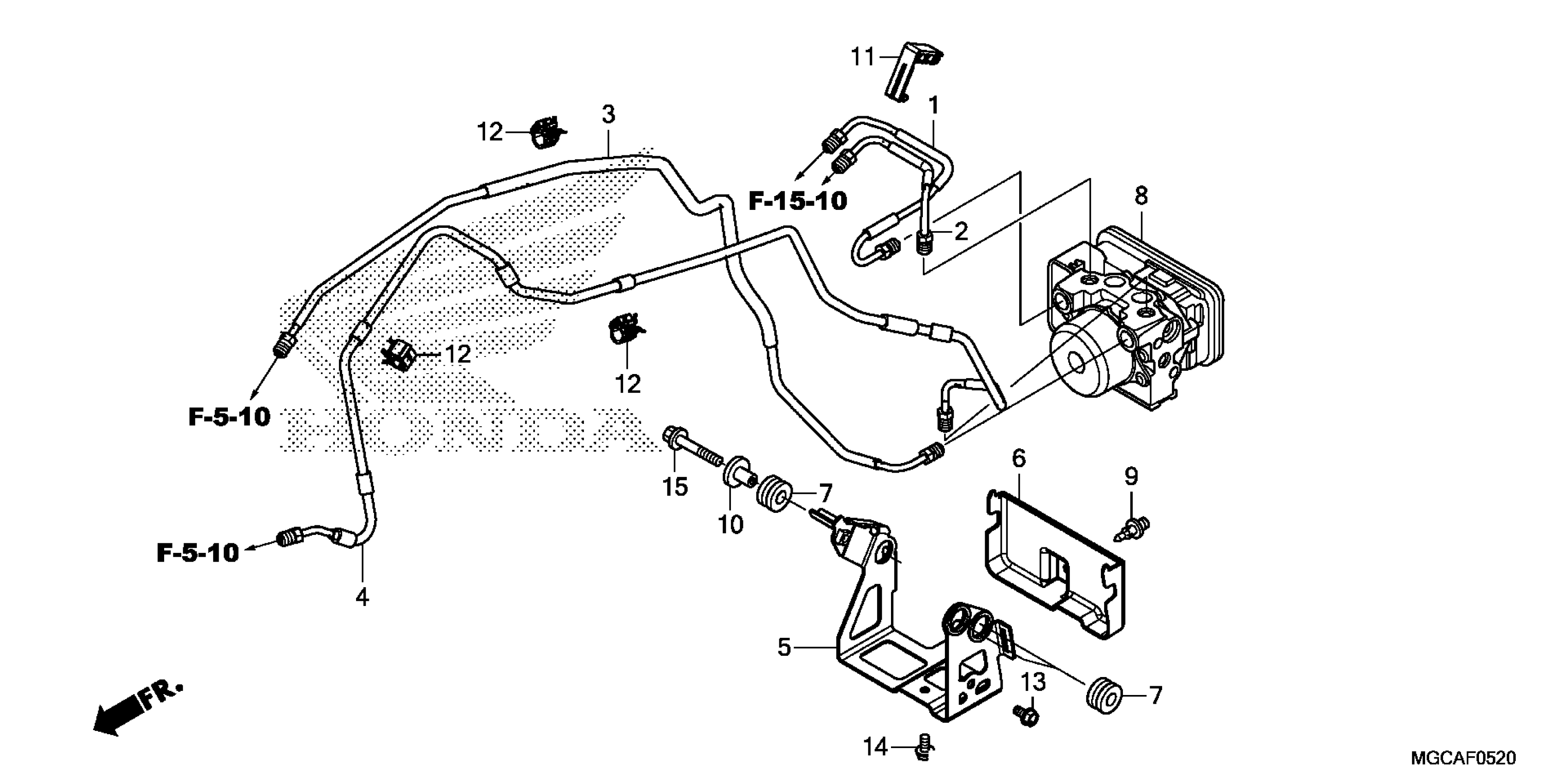 11
1
12
3
F-15-10
2
8
12
12
F-5-10
HONDA
15
10
7
6
9
F-5-10
4
5
13
7
14
FR.
MGCAF0520