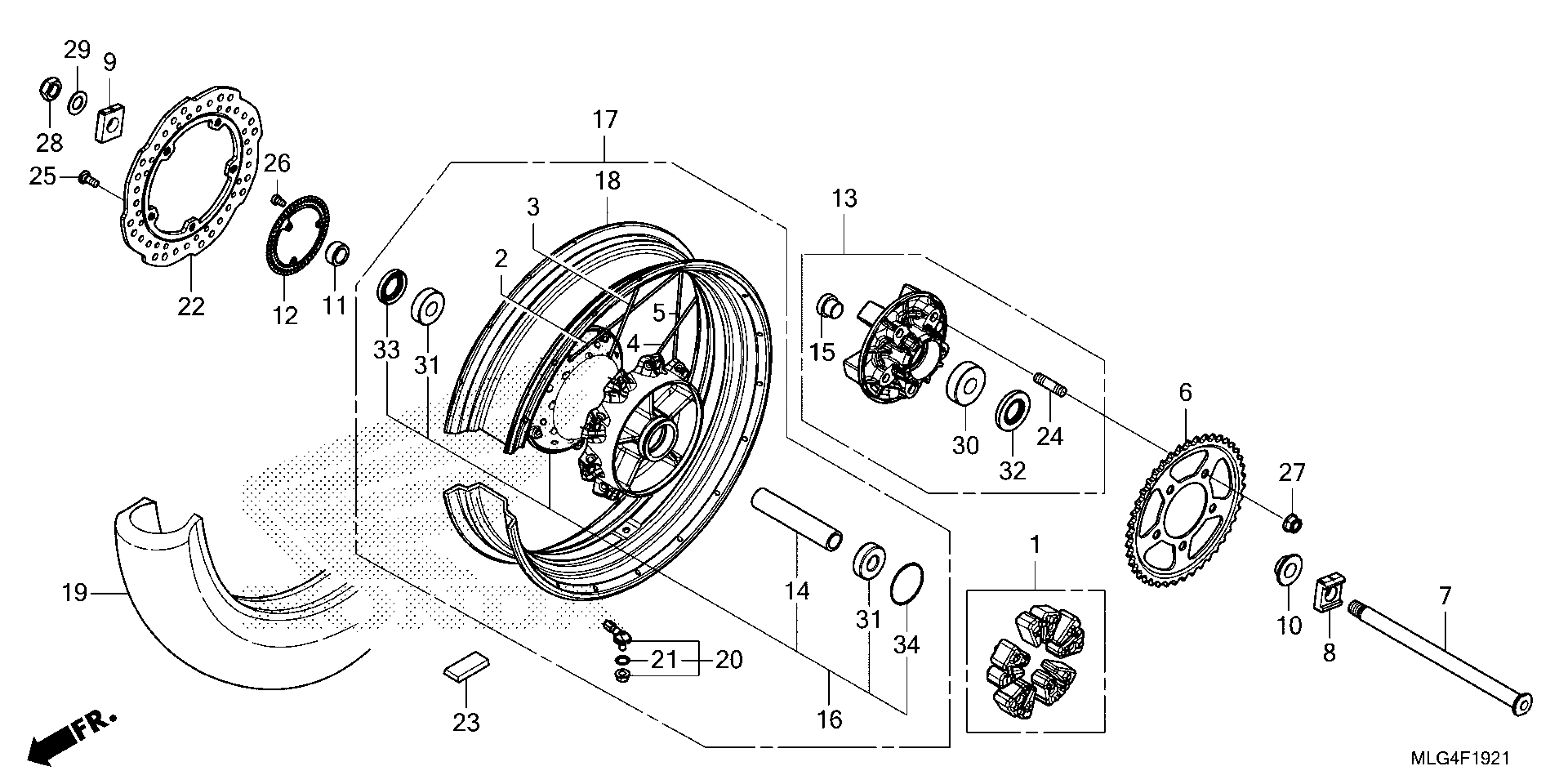 29
9
28
25
26
22
12
11
17
18
3
2
5
4
33
31
13
15
30
32
24
6
27
19
14
31
34
1
10
8
7
21
20
23
16
FR.
MLG4F1921