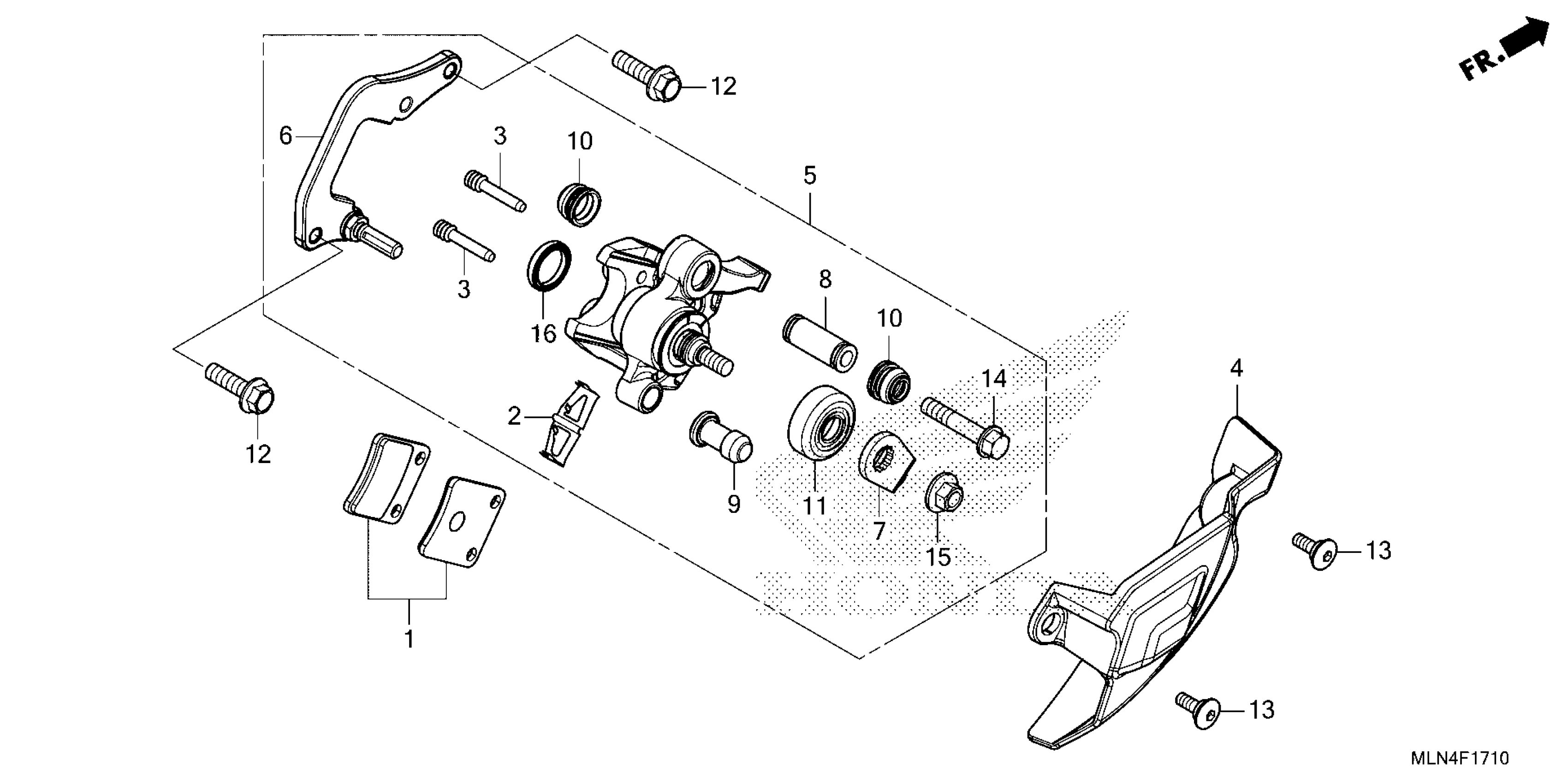 FR.

12

6

3

10

5

3

16

8

10

14

4

12

2

9

11

7

15

13

1

13

MLN4F1710