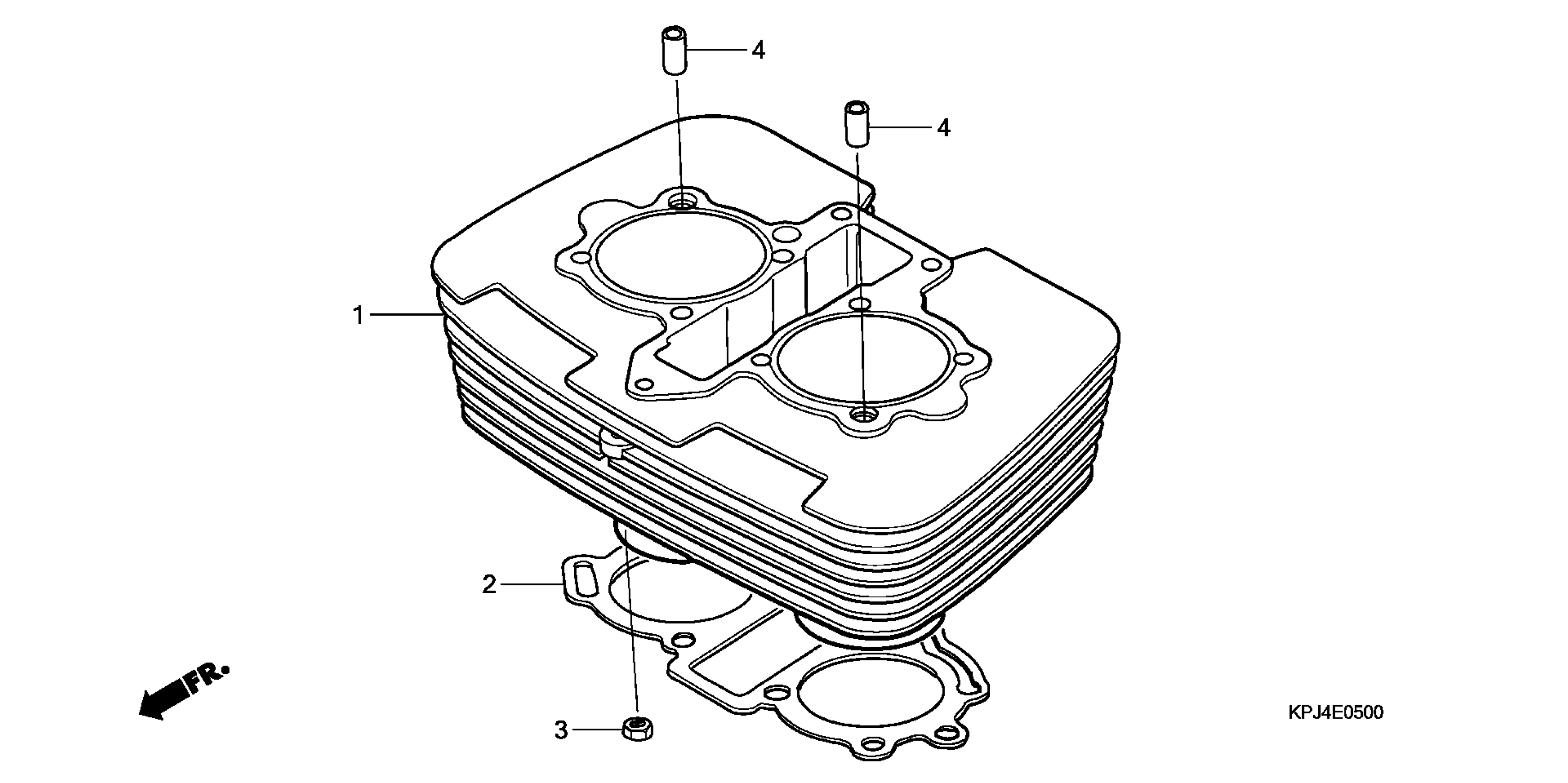 4
4
1
2
FR.
3
KPJ4E0500