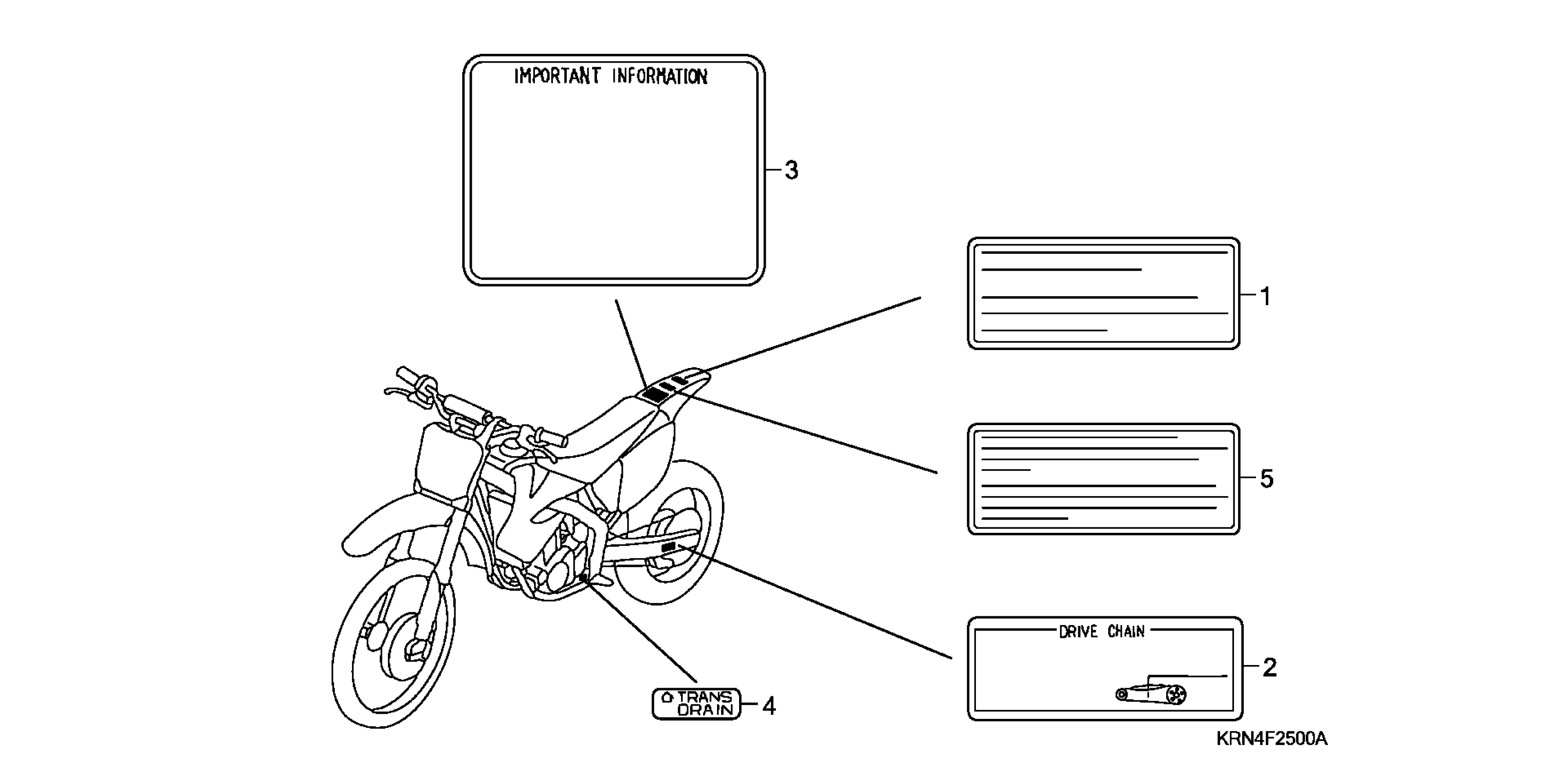 IMPORTANT INFORMATION

3

1

5

DRIVE CHAIN

2

TRANS DRAIN

4

KRN4F2500A