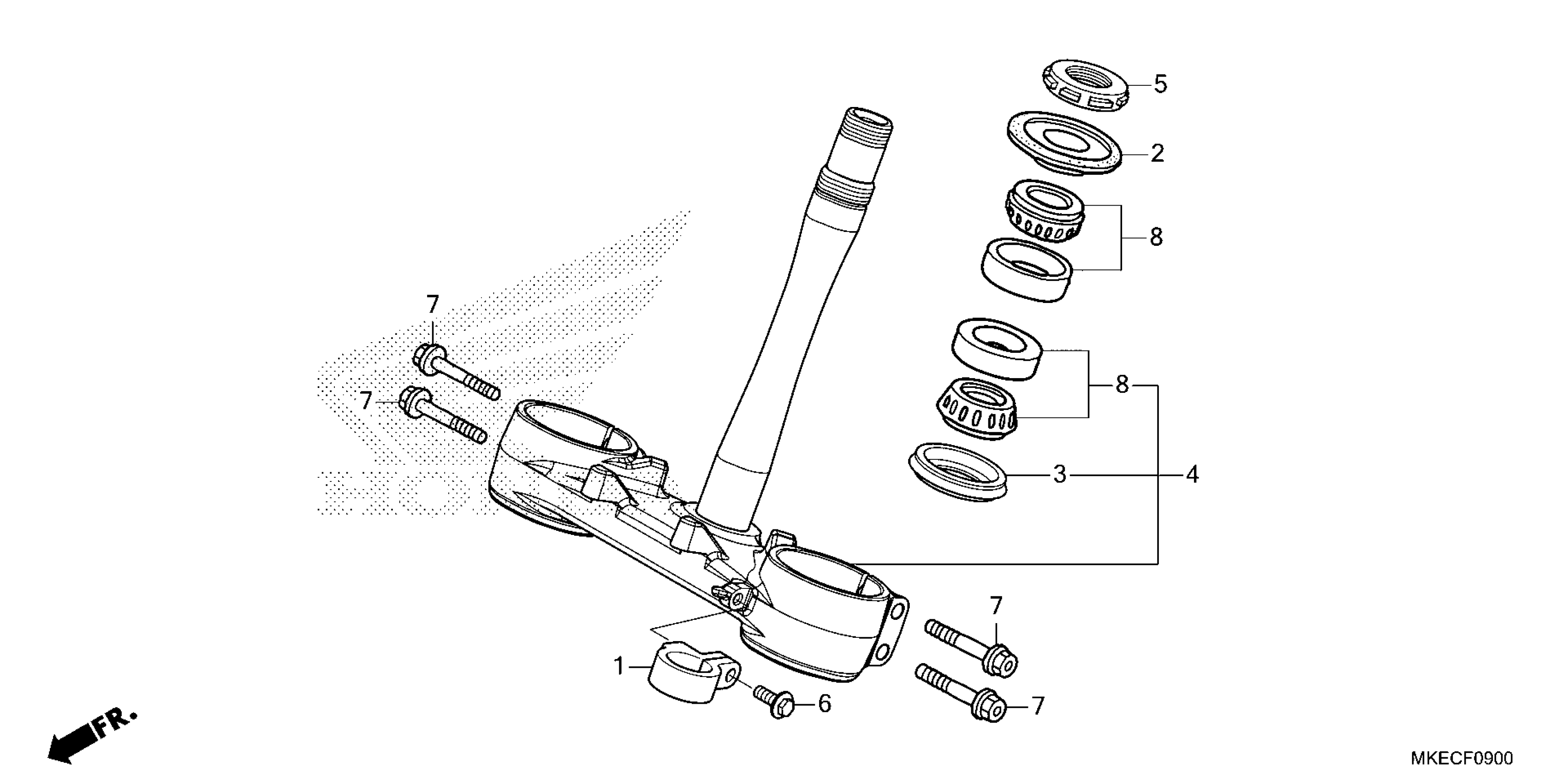 5
2
8
7
7
8
3
4
7
1
6
7
FR.
MKECF0900