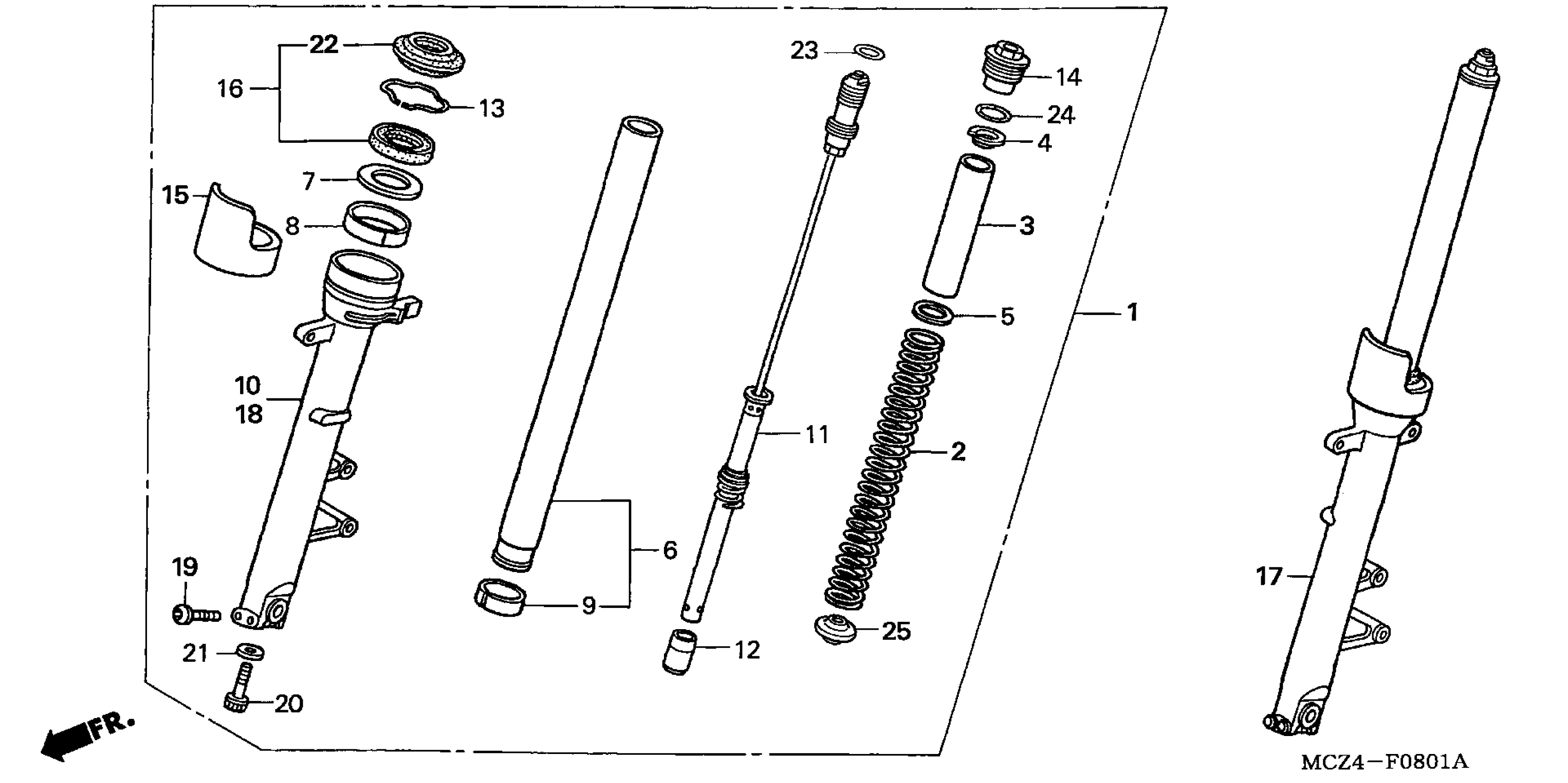 22
16
13
7
15
8
10
18
19
21
20
FR.
6
9
23
11
12
14
24
4
3
5
2
25
1
17
MCZ4—F0801A