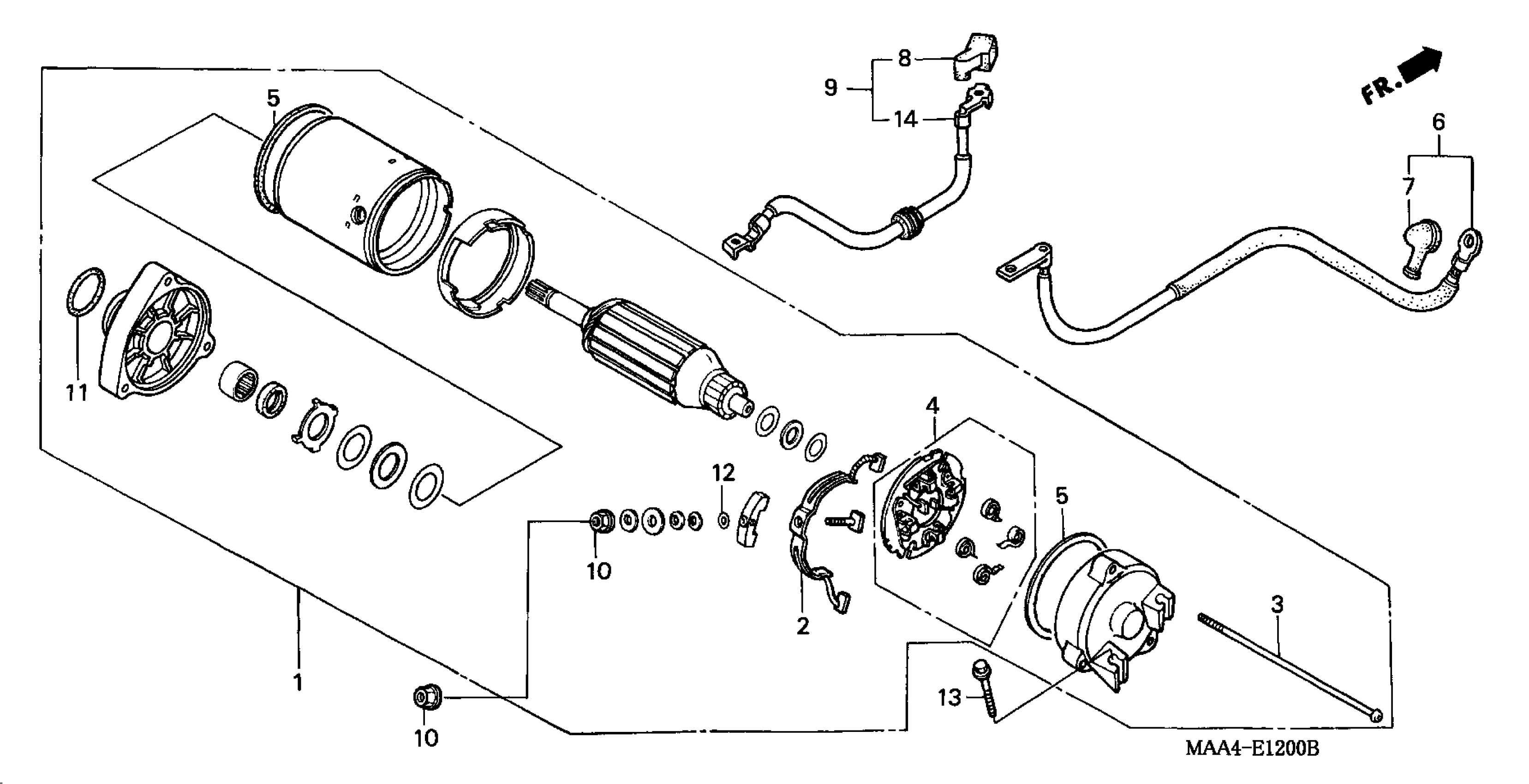 FR.
8
9
14
6
7
5
11
4
12
5
10
2
3
1
13
10
MAA4-E1200B