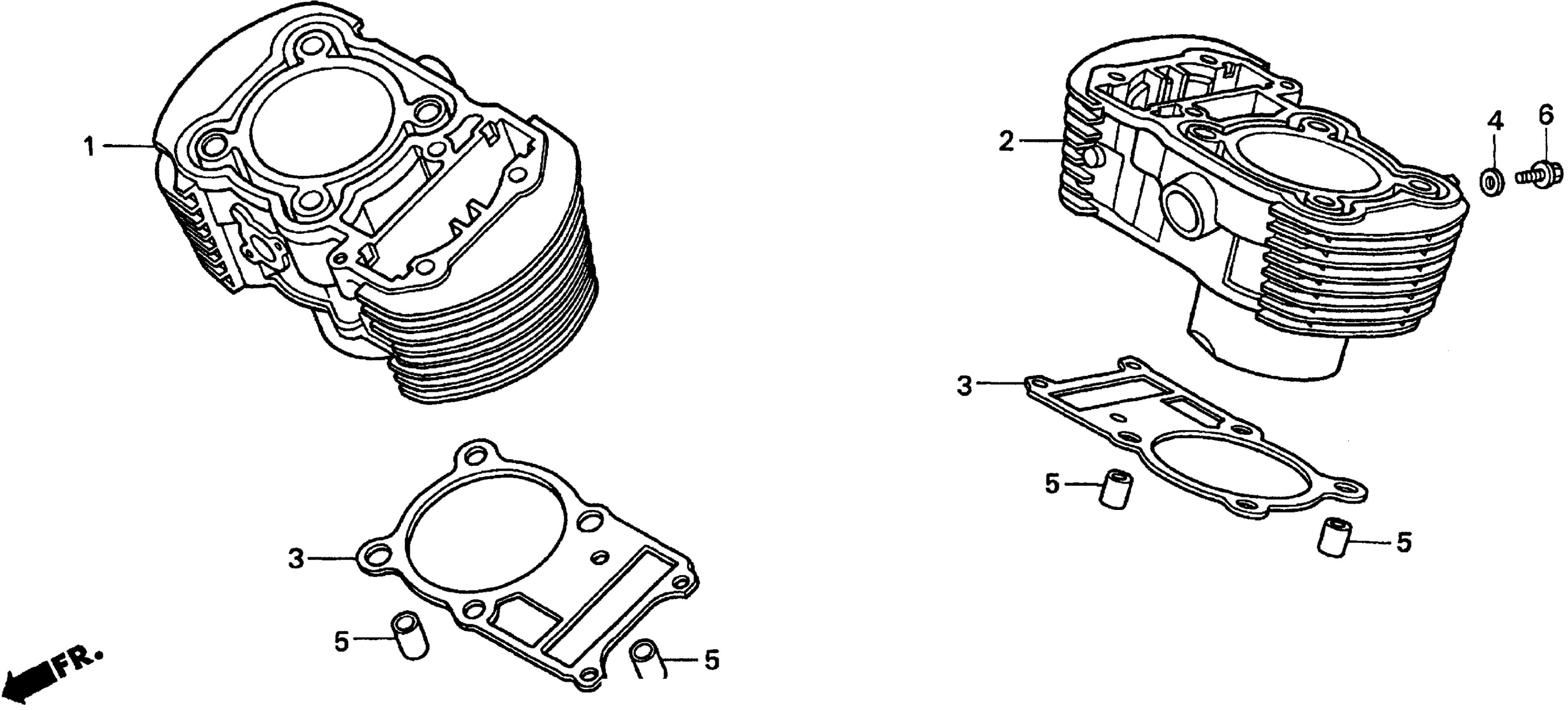 1
3
5
5
FR.
2
4
6
3
5
5