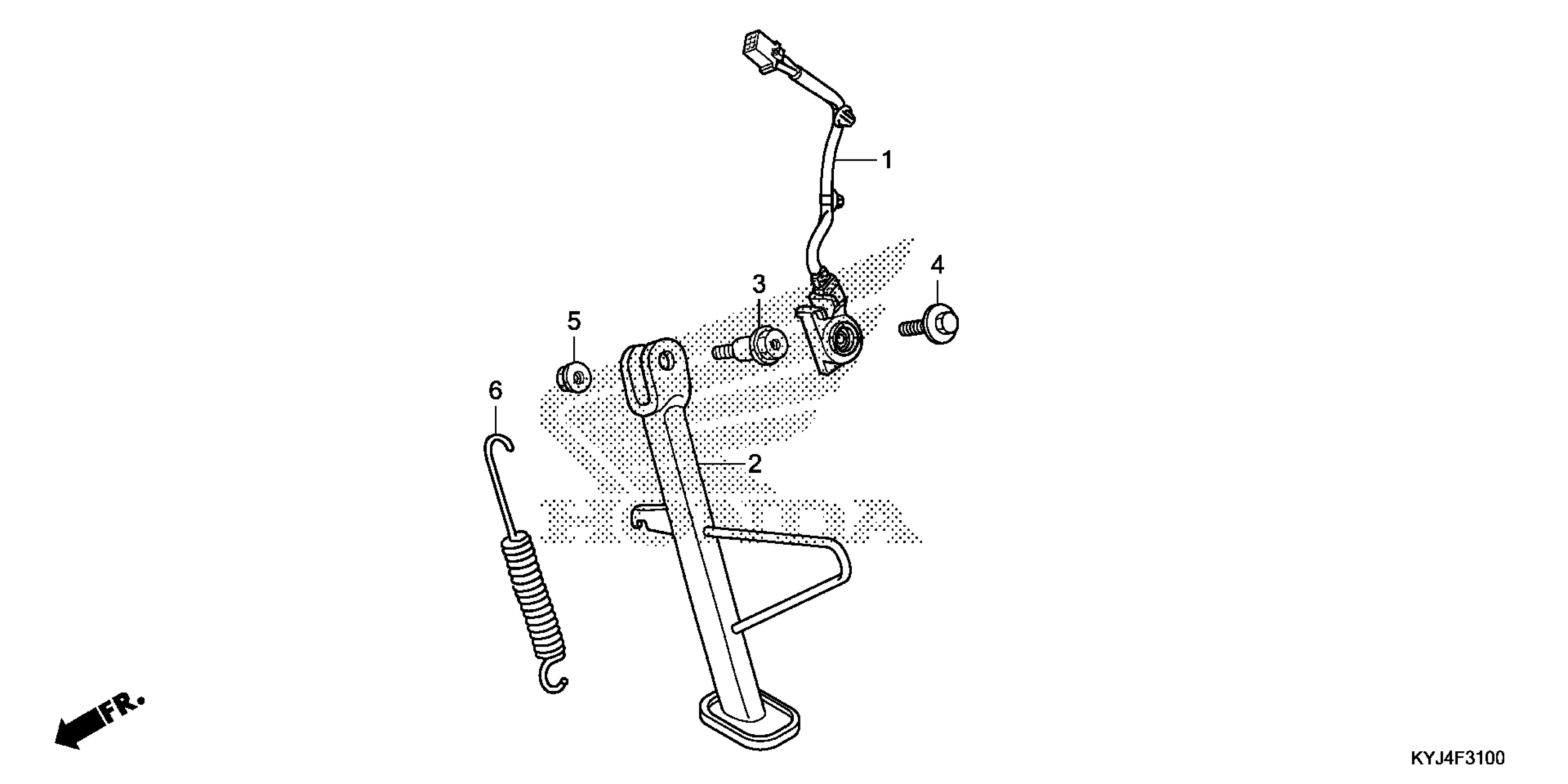 1
4
3
5
6
2
HONDA
FR.
KYJ4F3100