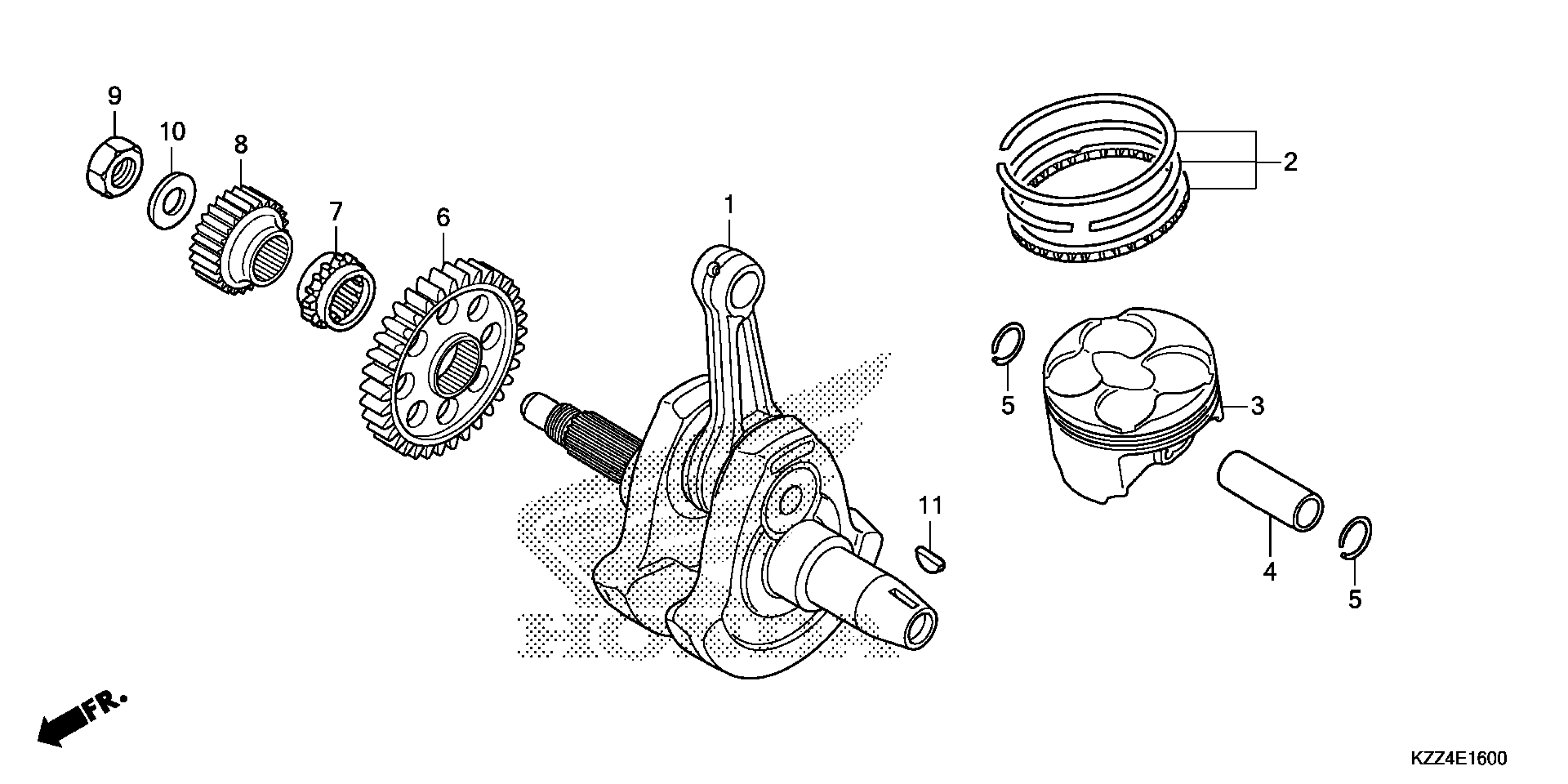 9
10
8
7
6
1
2
5
3
11
4
5
FR.
KZZ4E1600