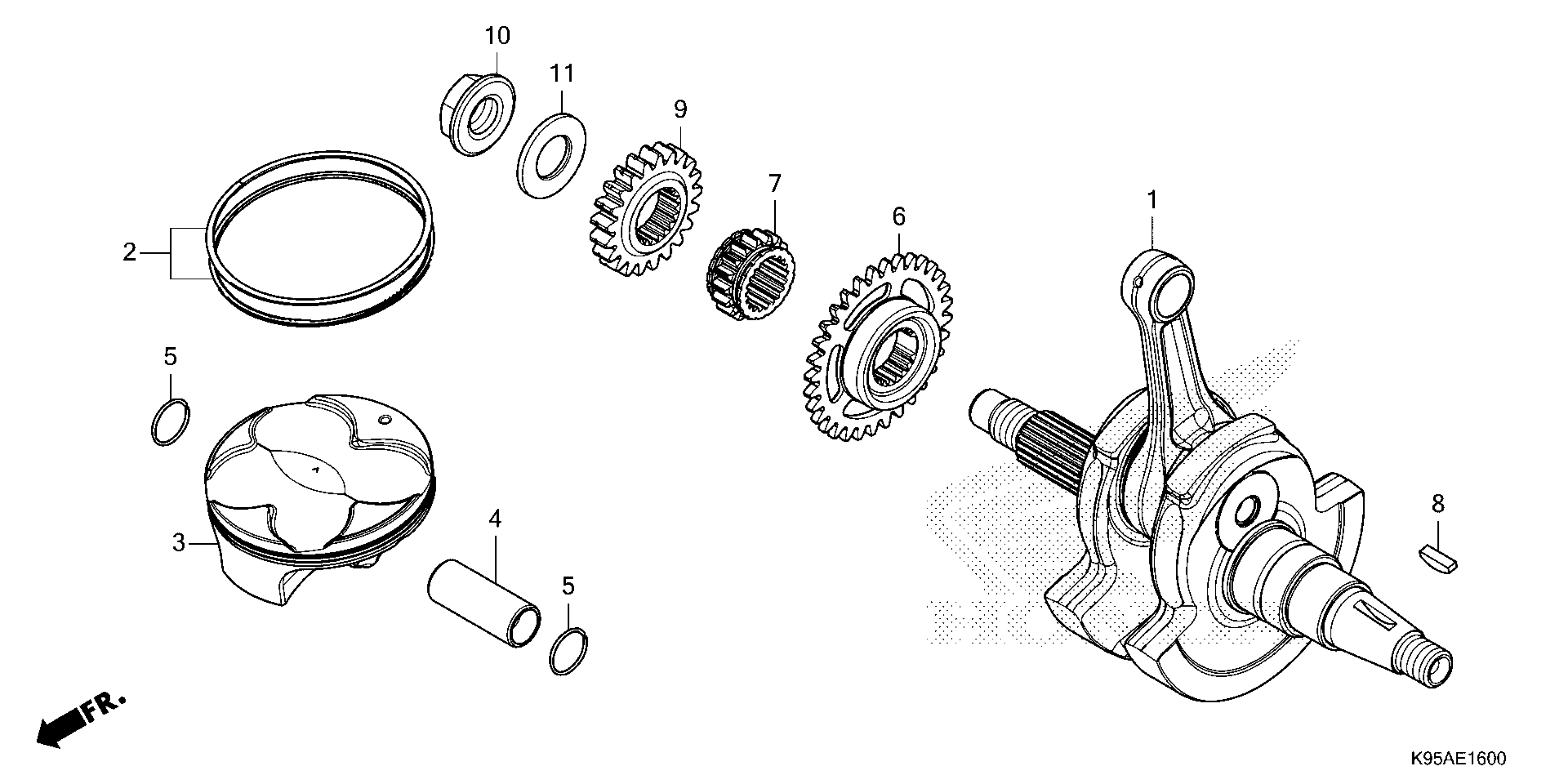 10
11
9
7
6
1
2
5
3
4
5
8
FR.
K95AE1600