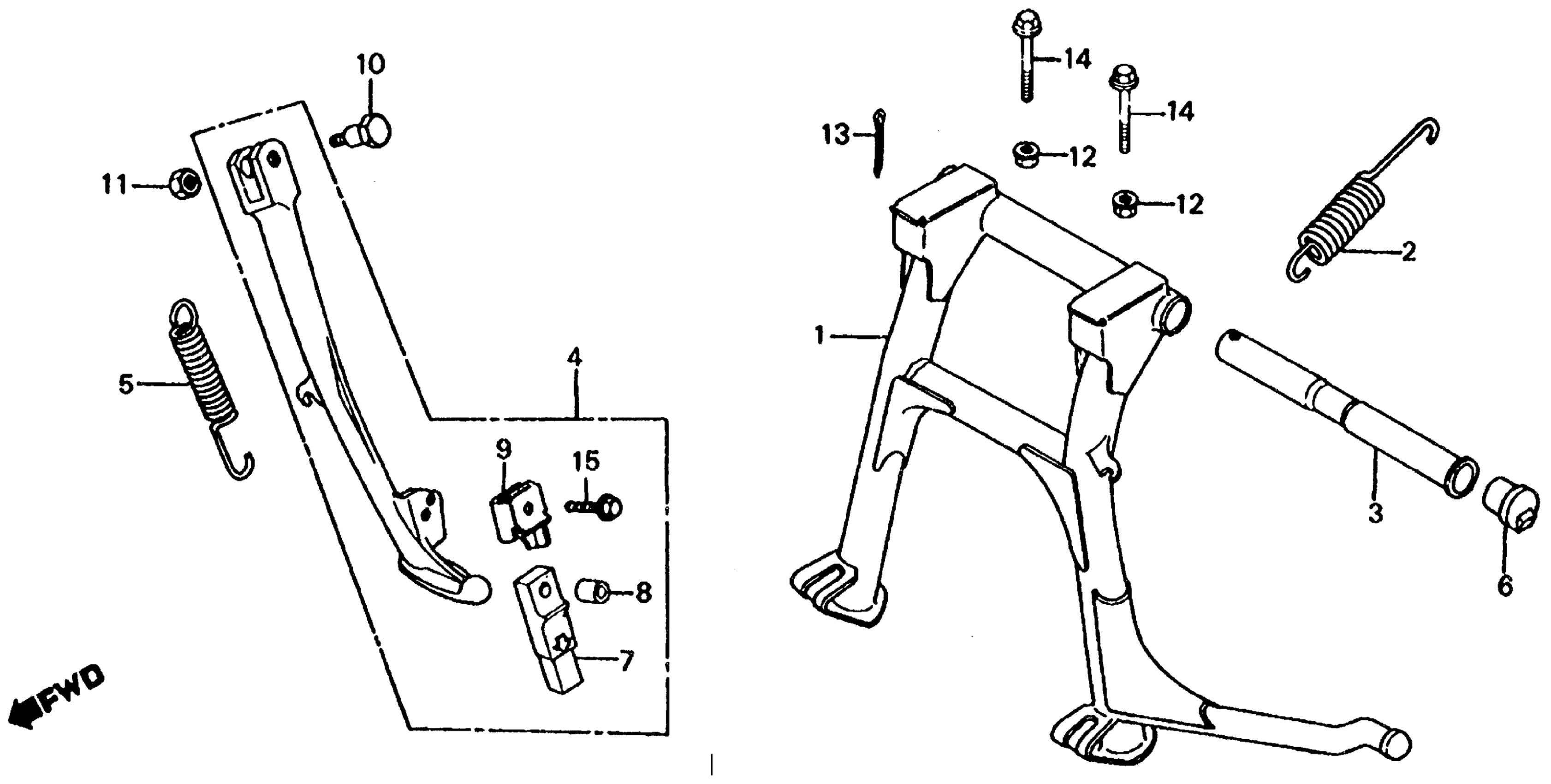 10
11
5
4
9
15
8
7
FWD
14
14
13
12
12
2
1
3
6