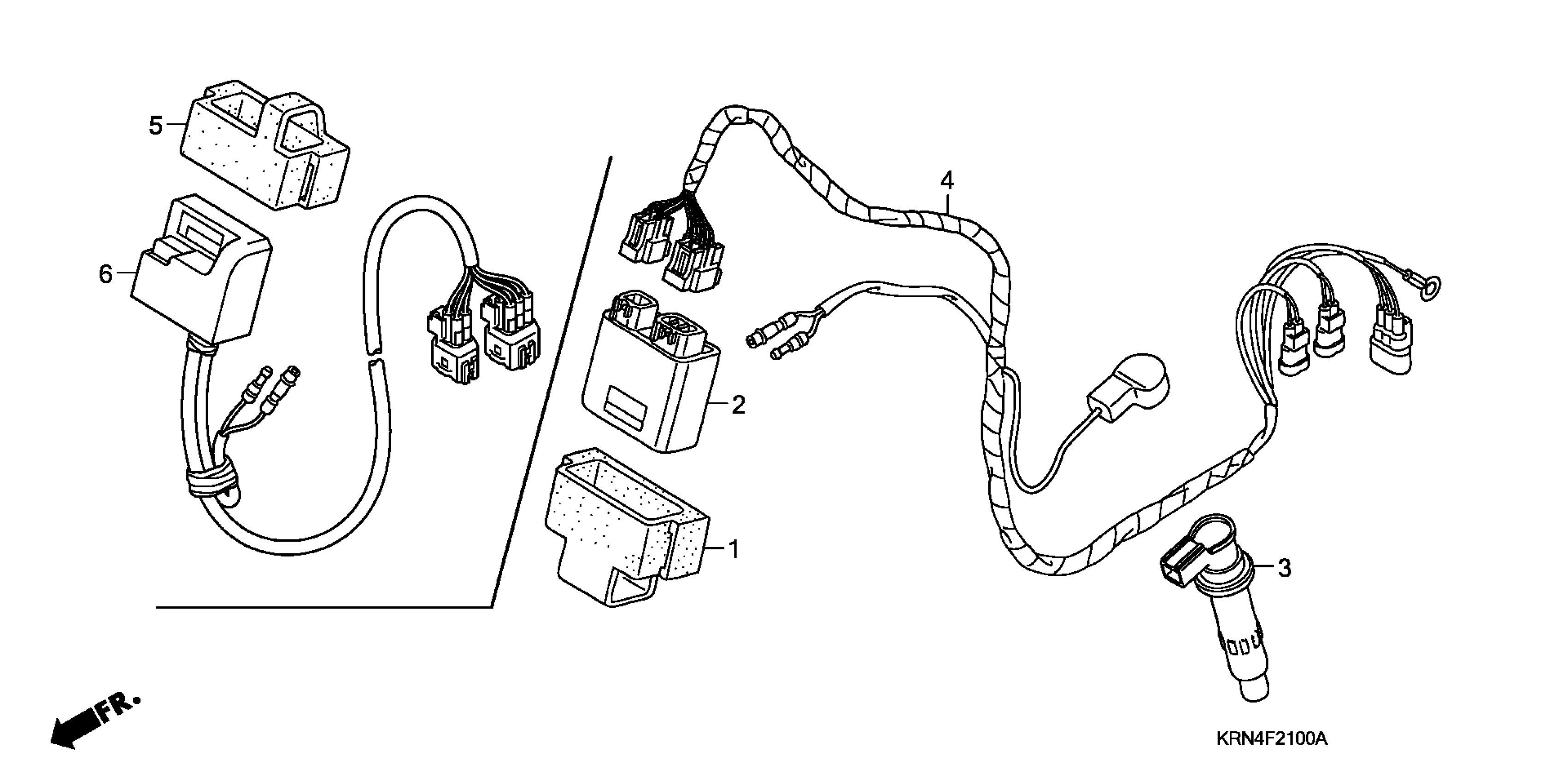 5
6
4
2
1
3
FR.
KRN4F2100A