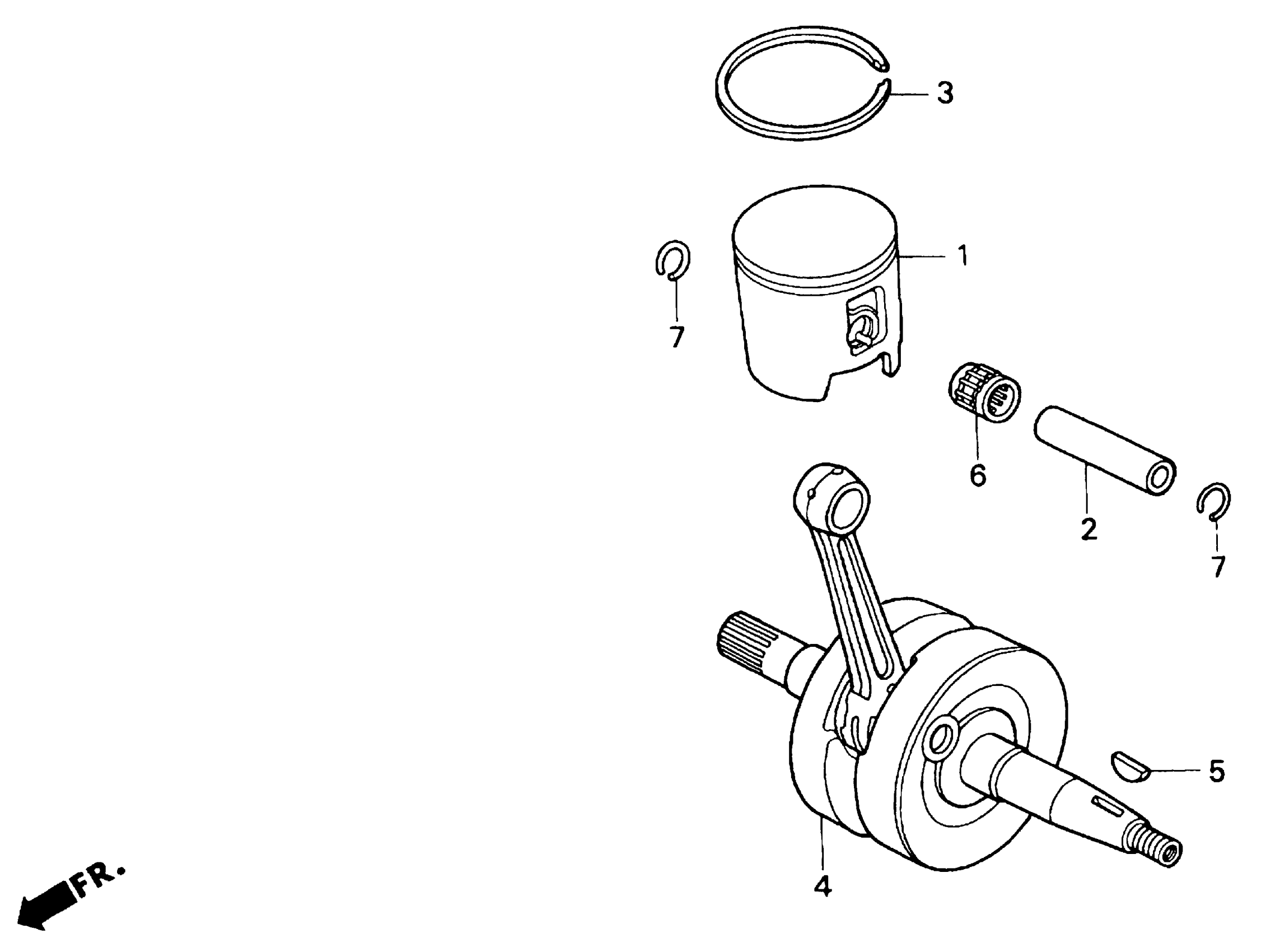 3

1

7

6

2

7

5

4

FR.