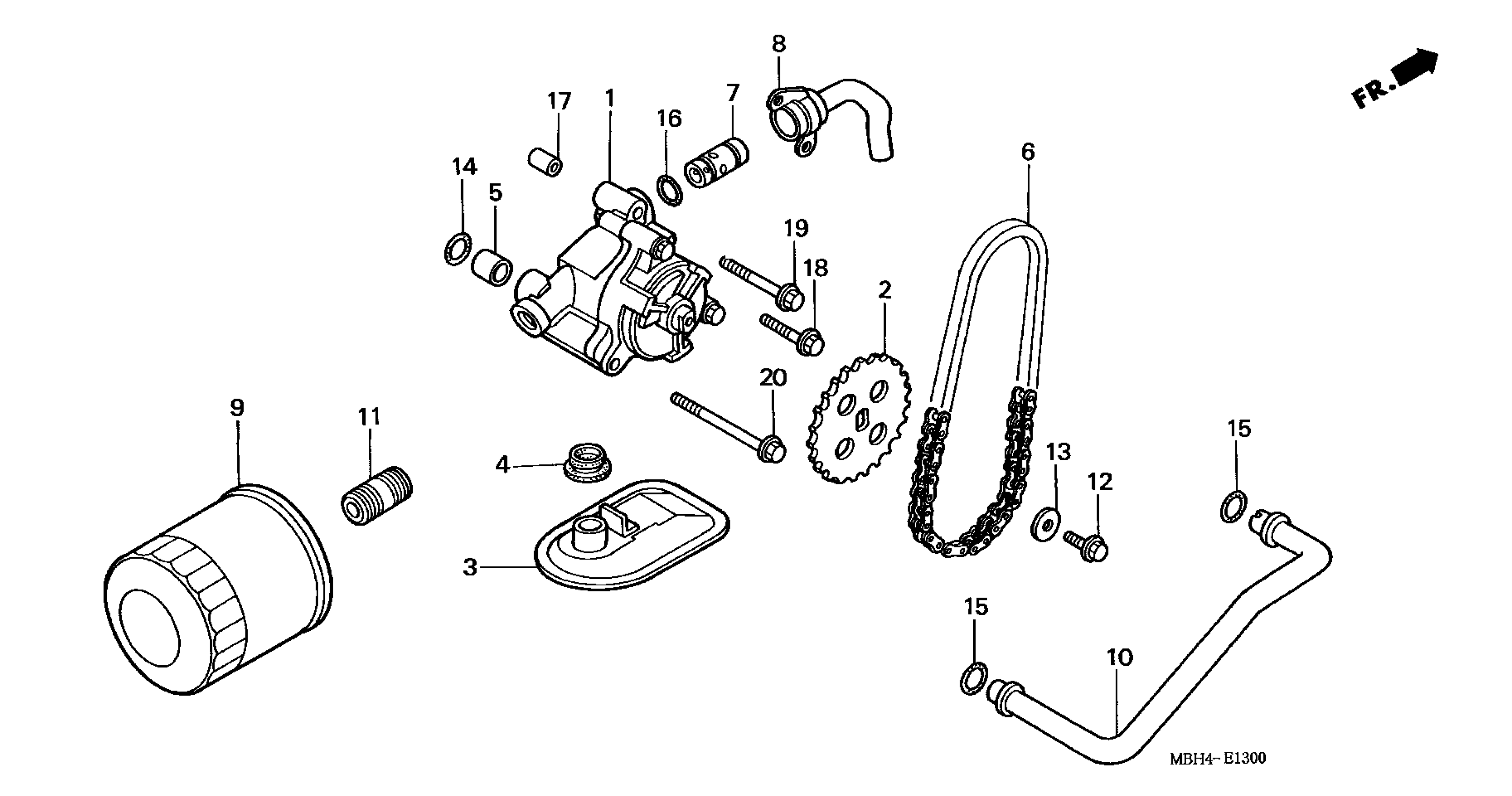 8
FR.
17
1
16
7
14
5
6
19
18
2
20
9
11
4
15
13
12
3
15
10
MBH4-E1300