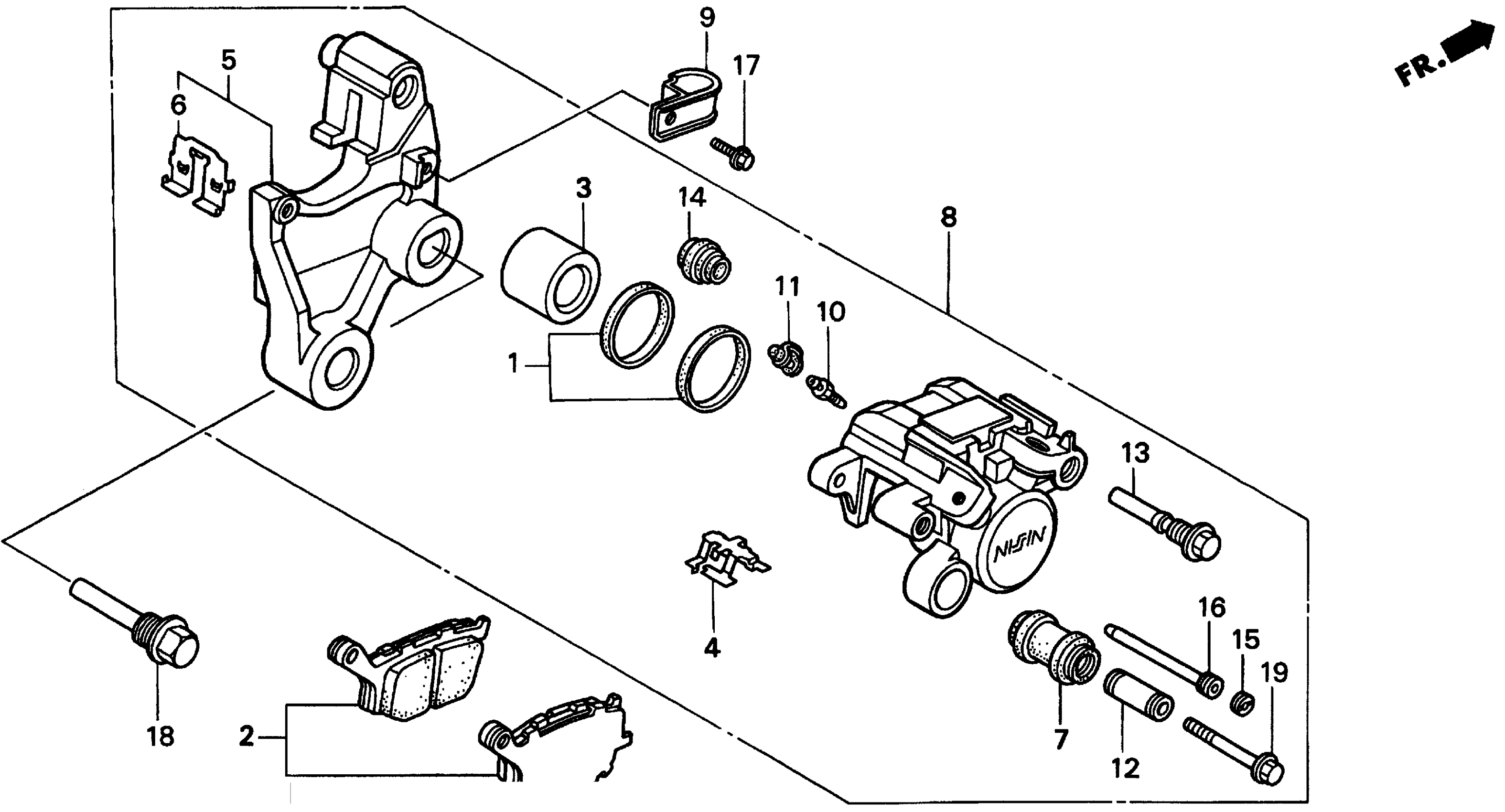 FR.

9
17
5
6
3
14
8
11
10
1
13
NISSIN
4
16
15
19
18
2
7
12